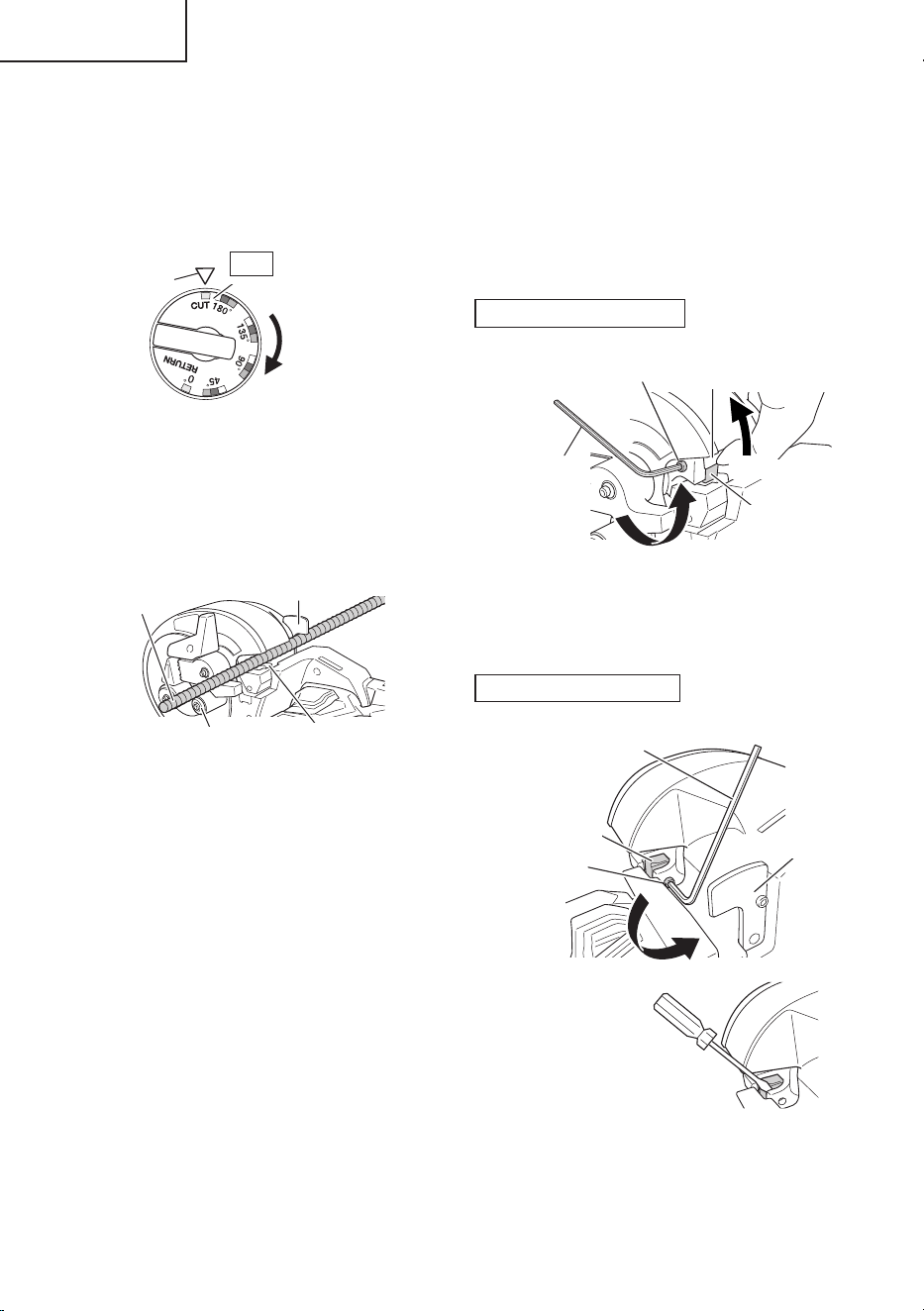 CUT 180°
135°
90°
45°
0°
RETURN