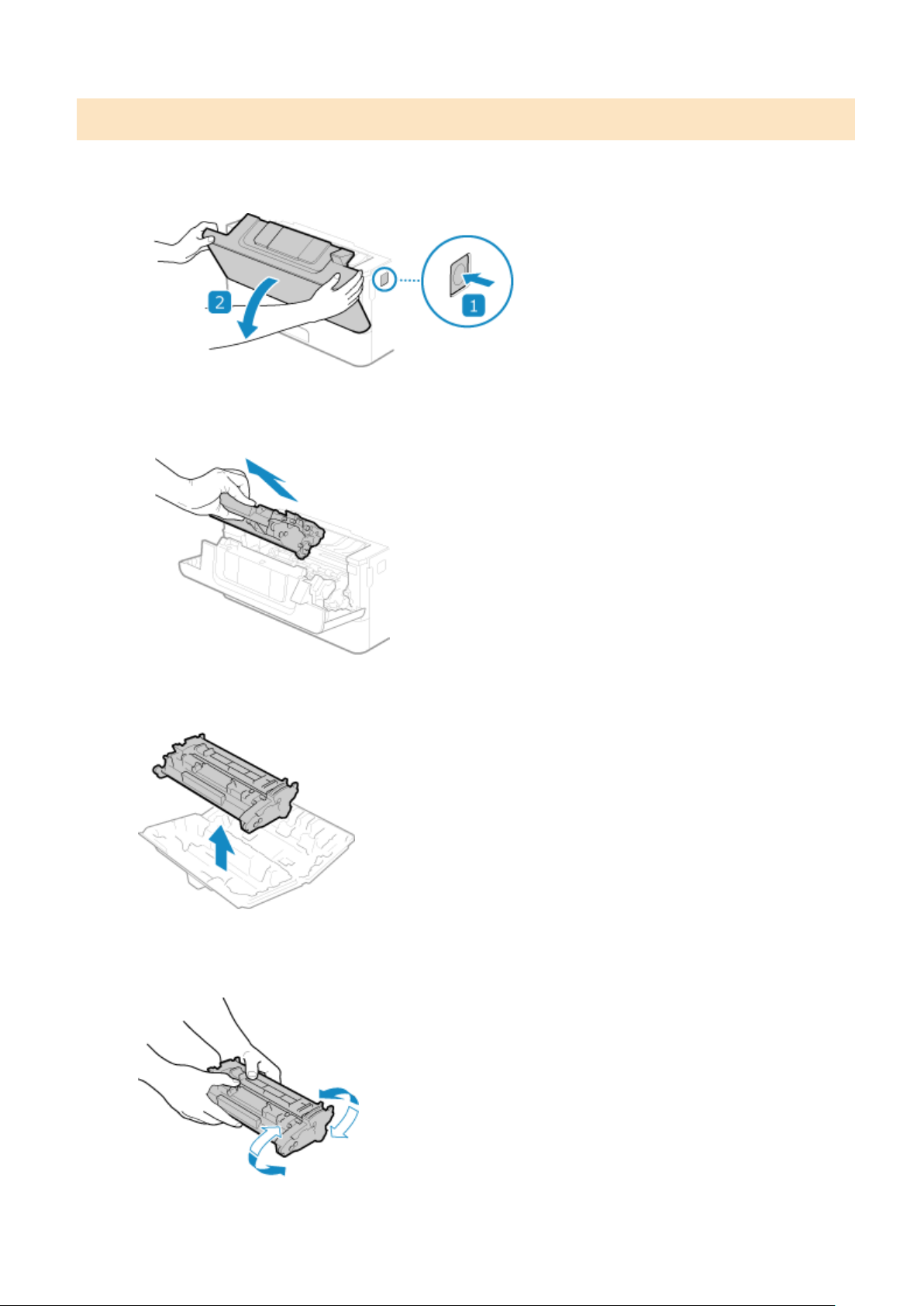 2

1