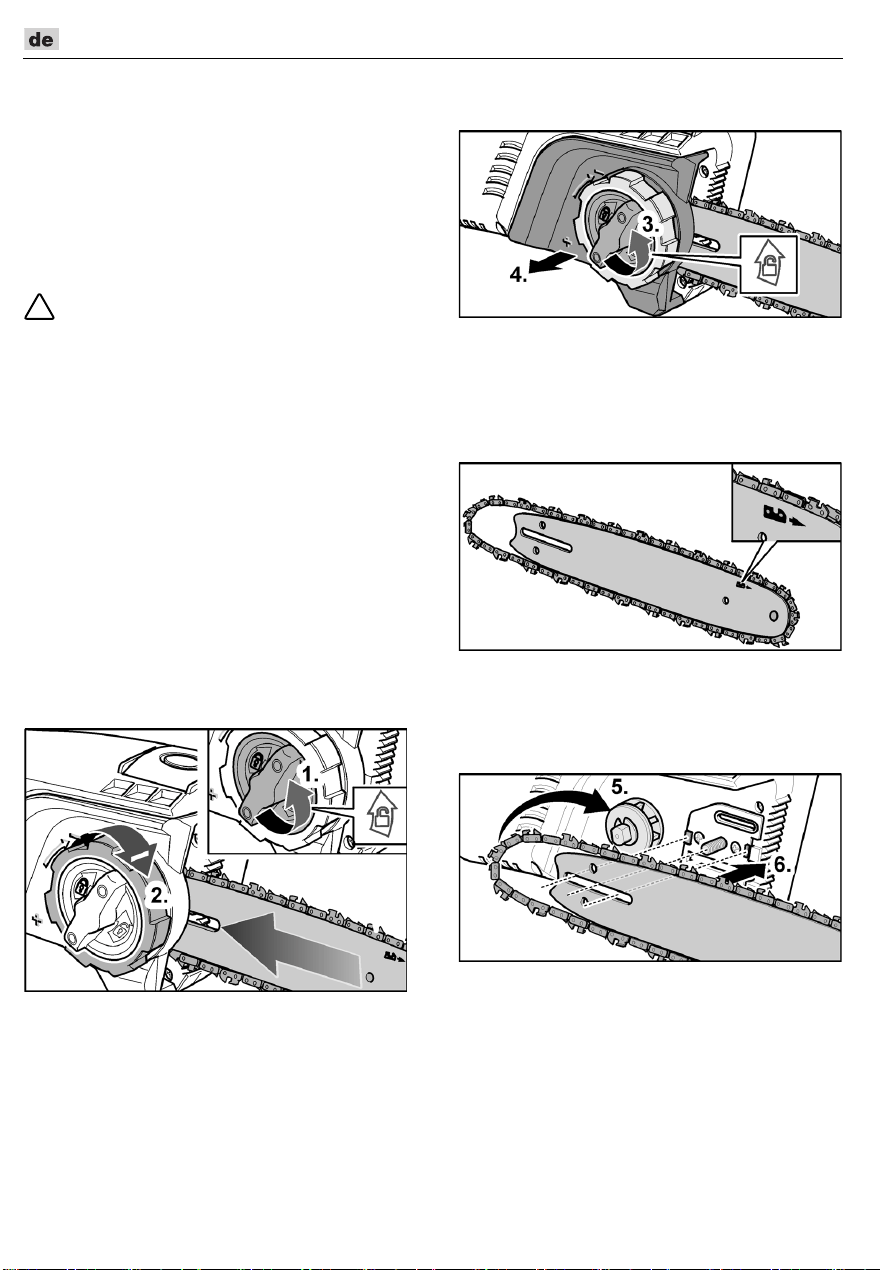 de

3.

4.

1.

2.

5.

6.