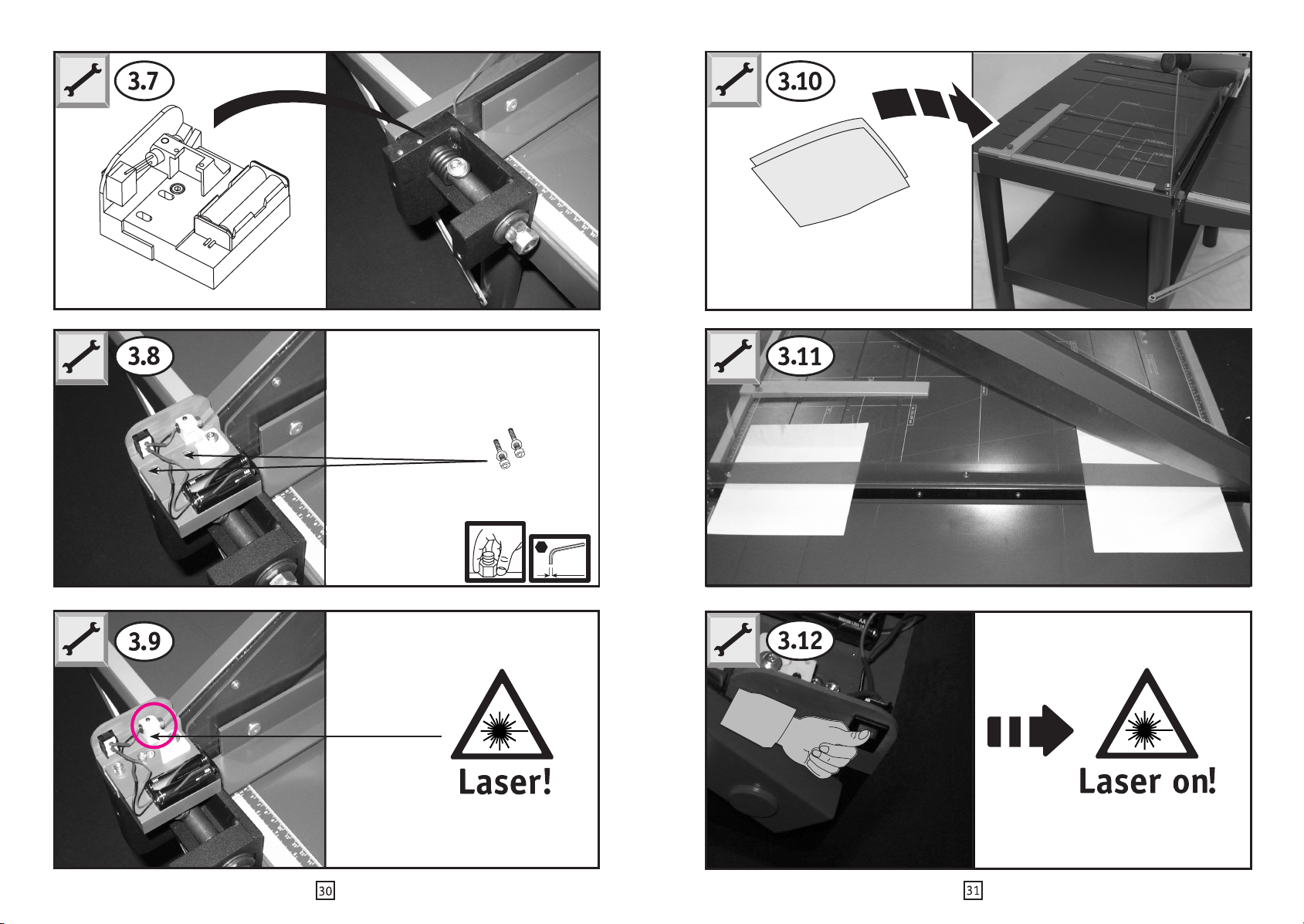 3.7

3.8

3.9

Laser!

30

3.10

3.11

3.12

Laser on!

31