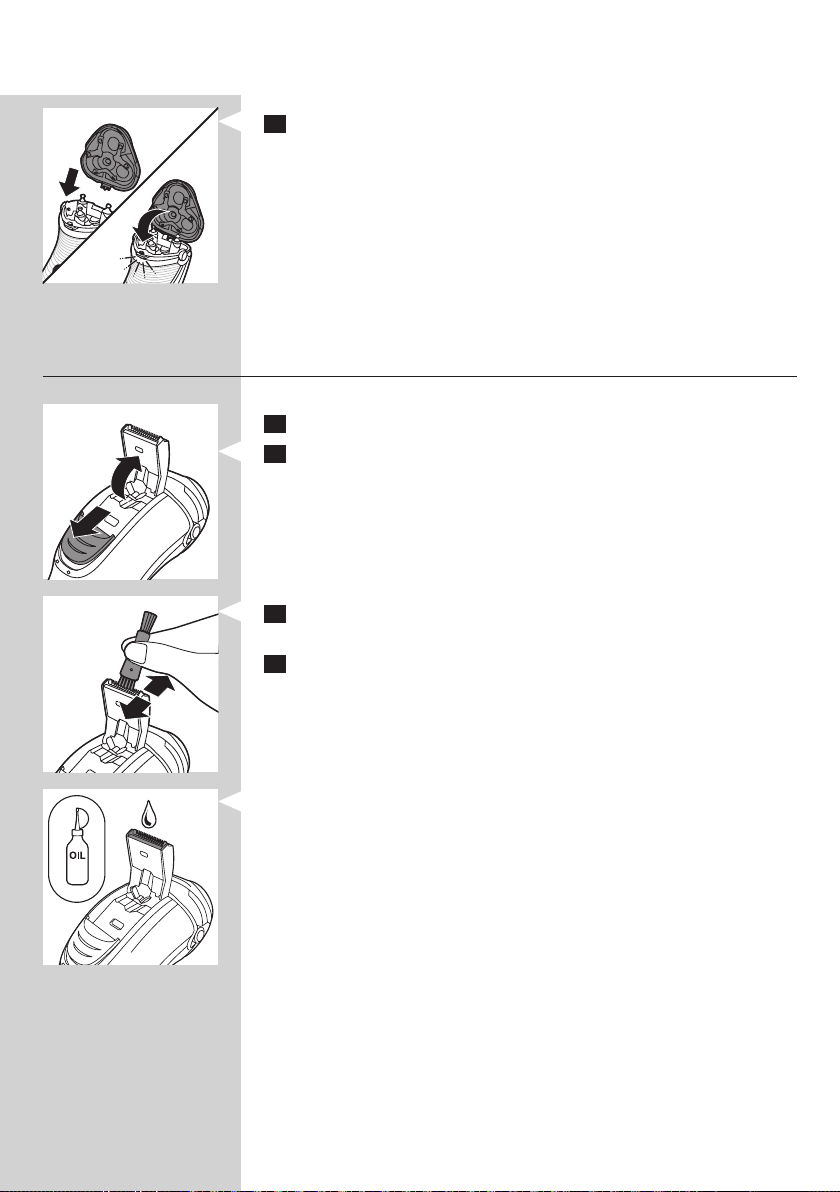 OIL