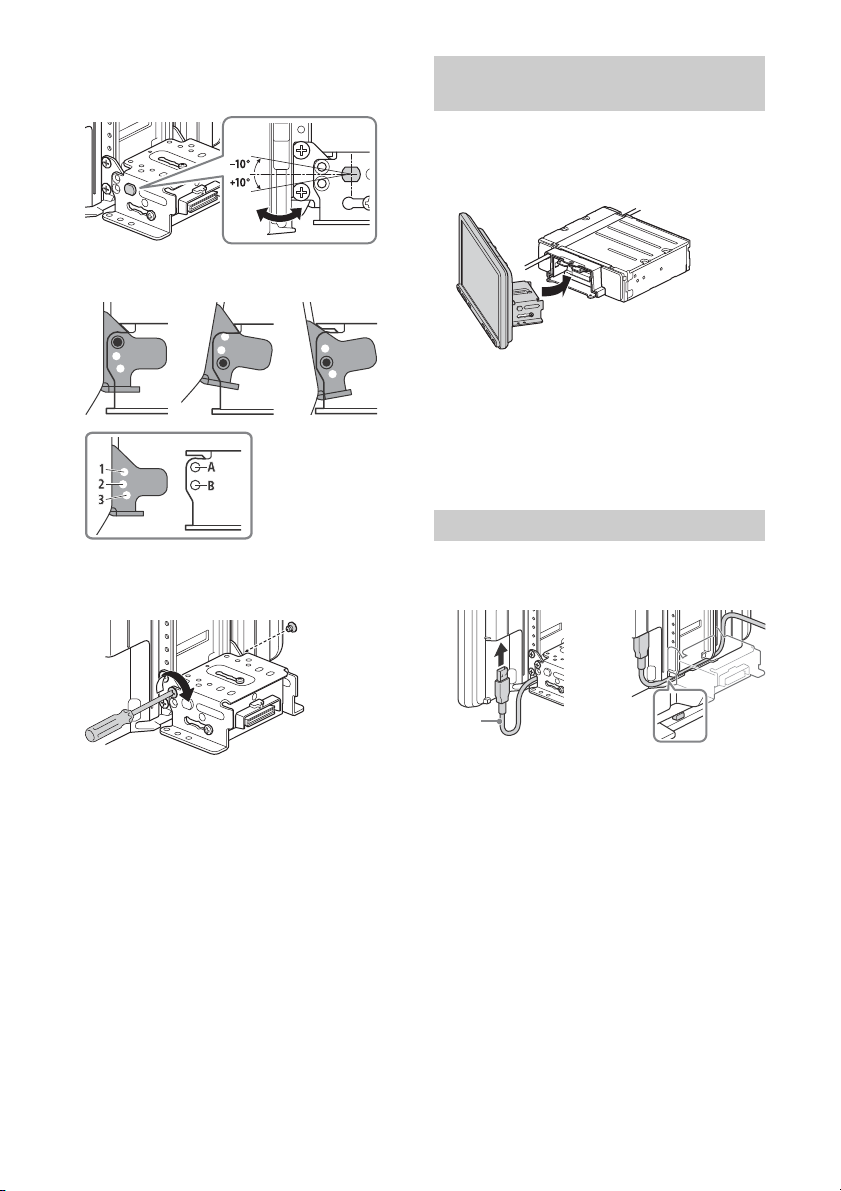 –10°
+10°

1
2
3
A
B