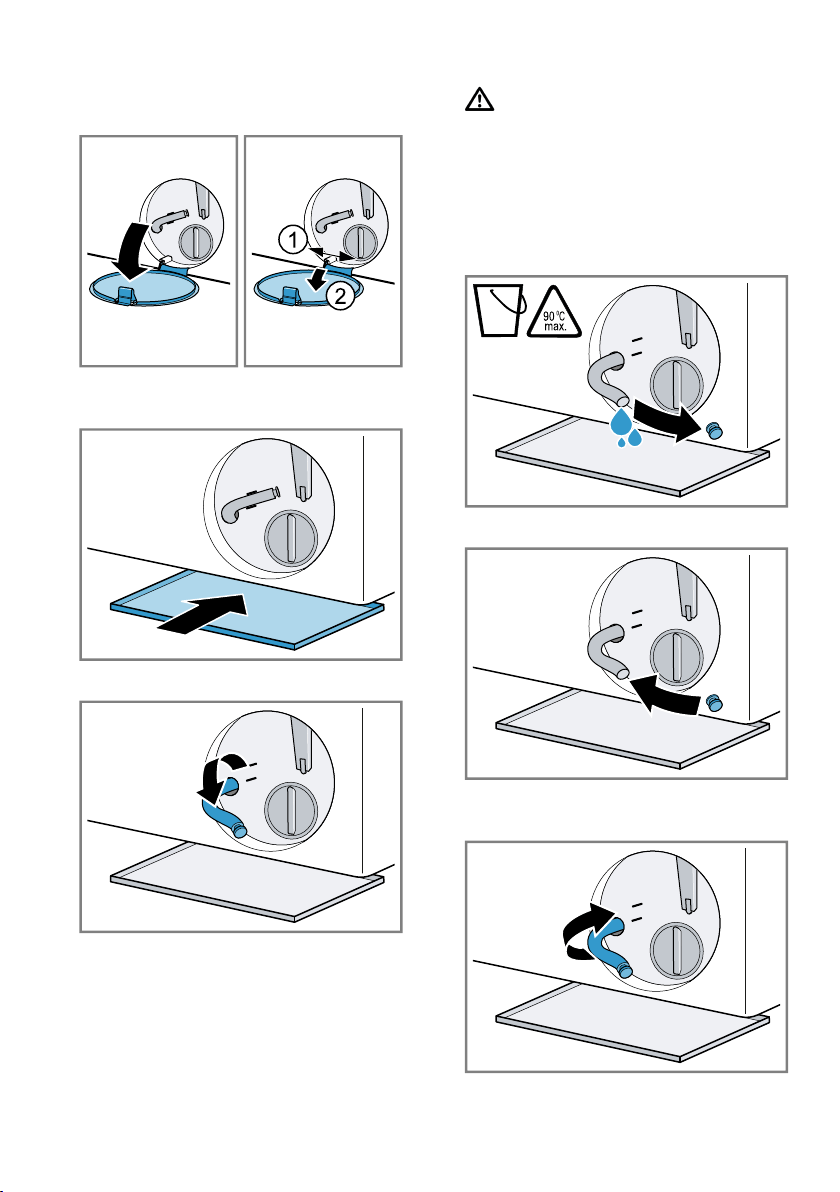 1
2
90 °C
max.