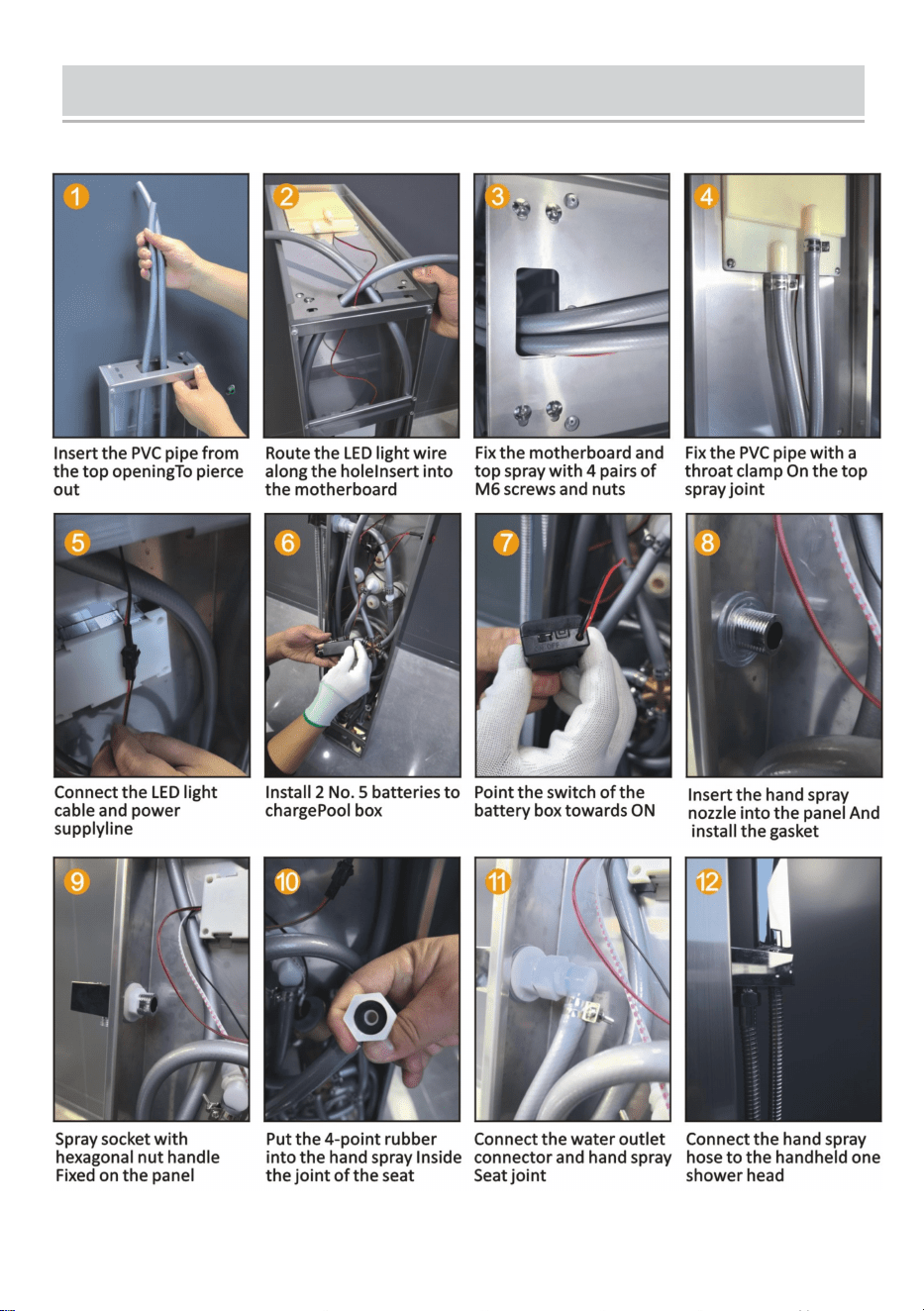 1

Insert the PVC pipe from the top openingTo pierce out

2

Route the LED light wire along the holeInsert into the motherboard

3

Fix the motherboard and top spray with 4 pairs of M6 screws and nuts

4

Fix the PVC pipe with a throat clamp On the top spray joint

5

Connect the LED light cable and power supplyline

6

Install 2 No. 5 batteries to chargePool box

7

Point the switch of the battery box towards ON

8

Insert the hand spray nozzle into the panel And install the gasket

9

Spray socket with hexagonal nut handle Fixed on the panel

10

Put the 4-point rubber into the hand spray Inside the joint of the seat

11

Connect the water outlet connector and hand spray Seat joint

12

Connect the hand spray hose to the handheld one shower head