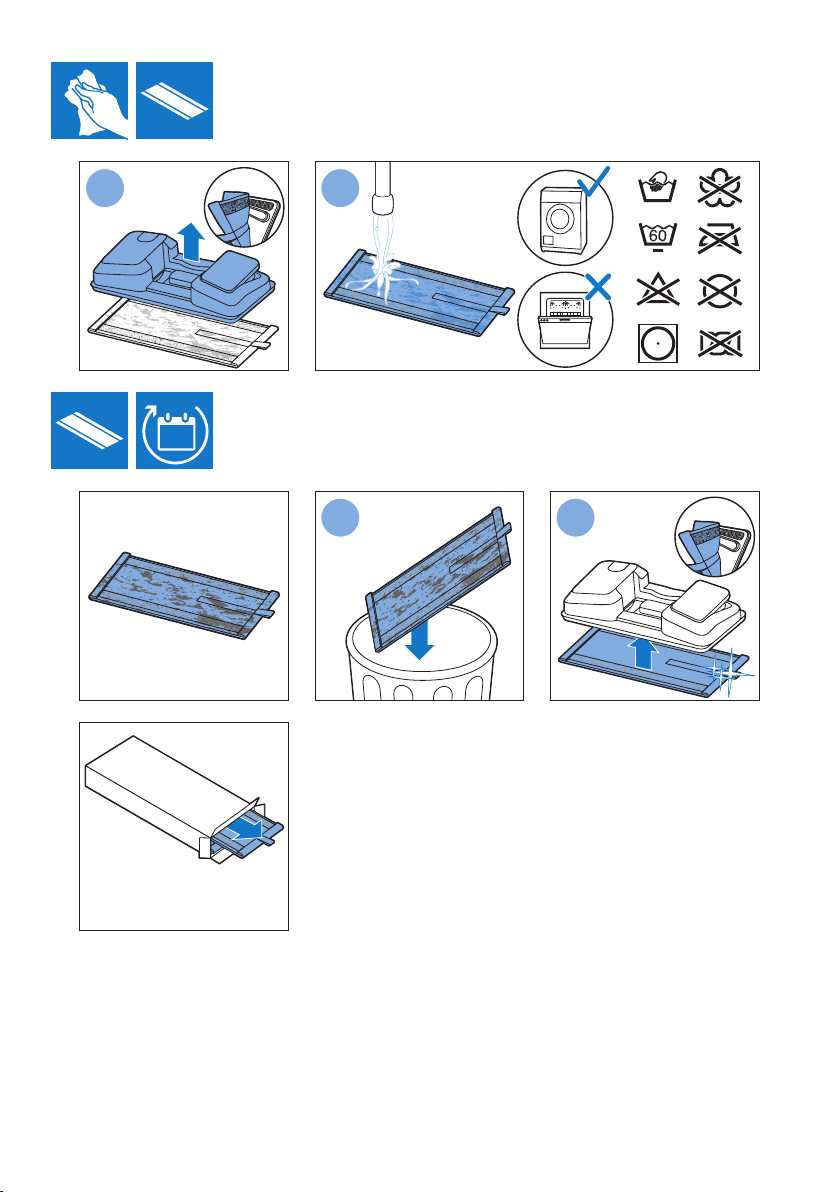 60