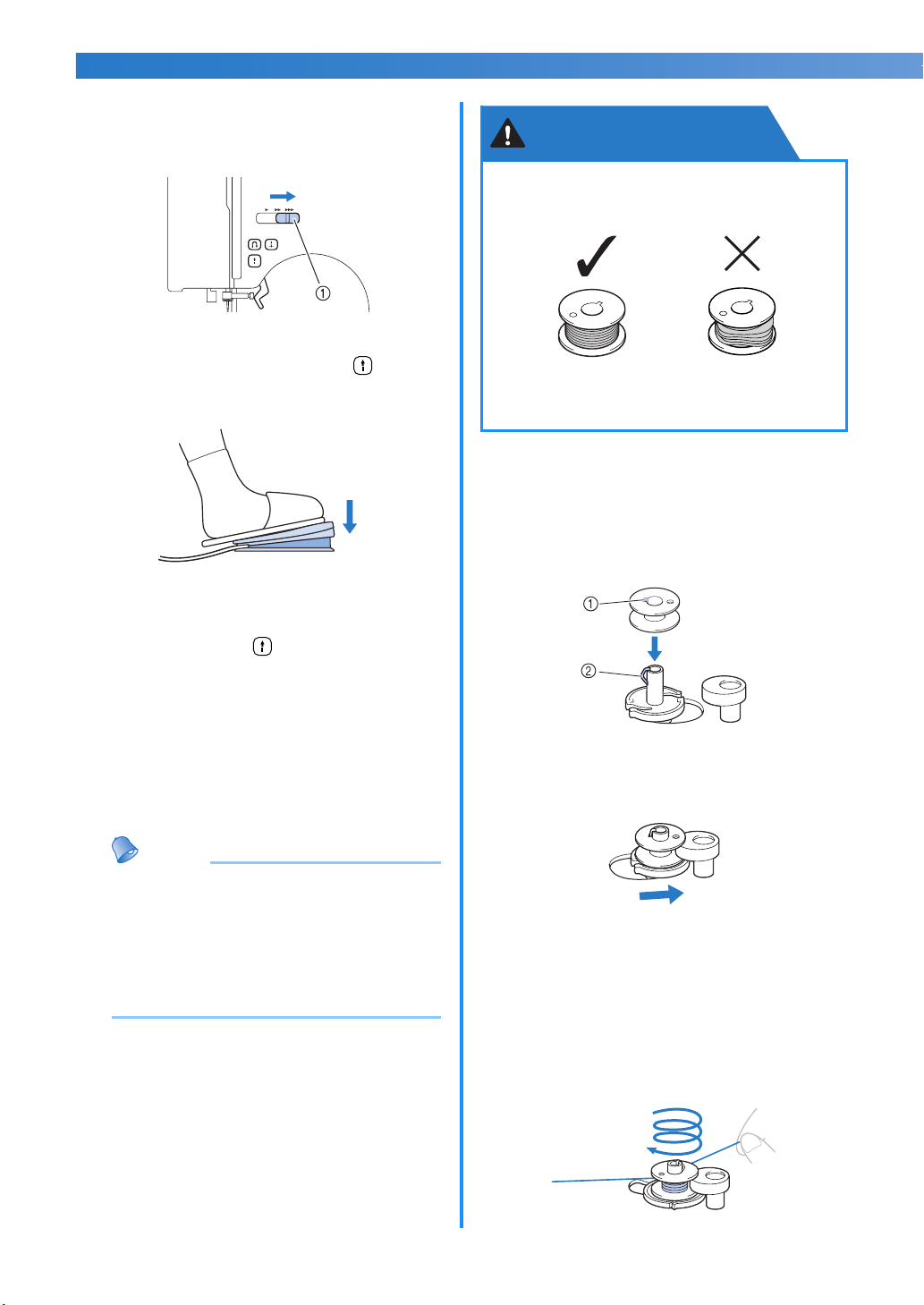 ①

①
②