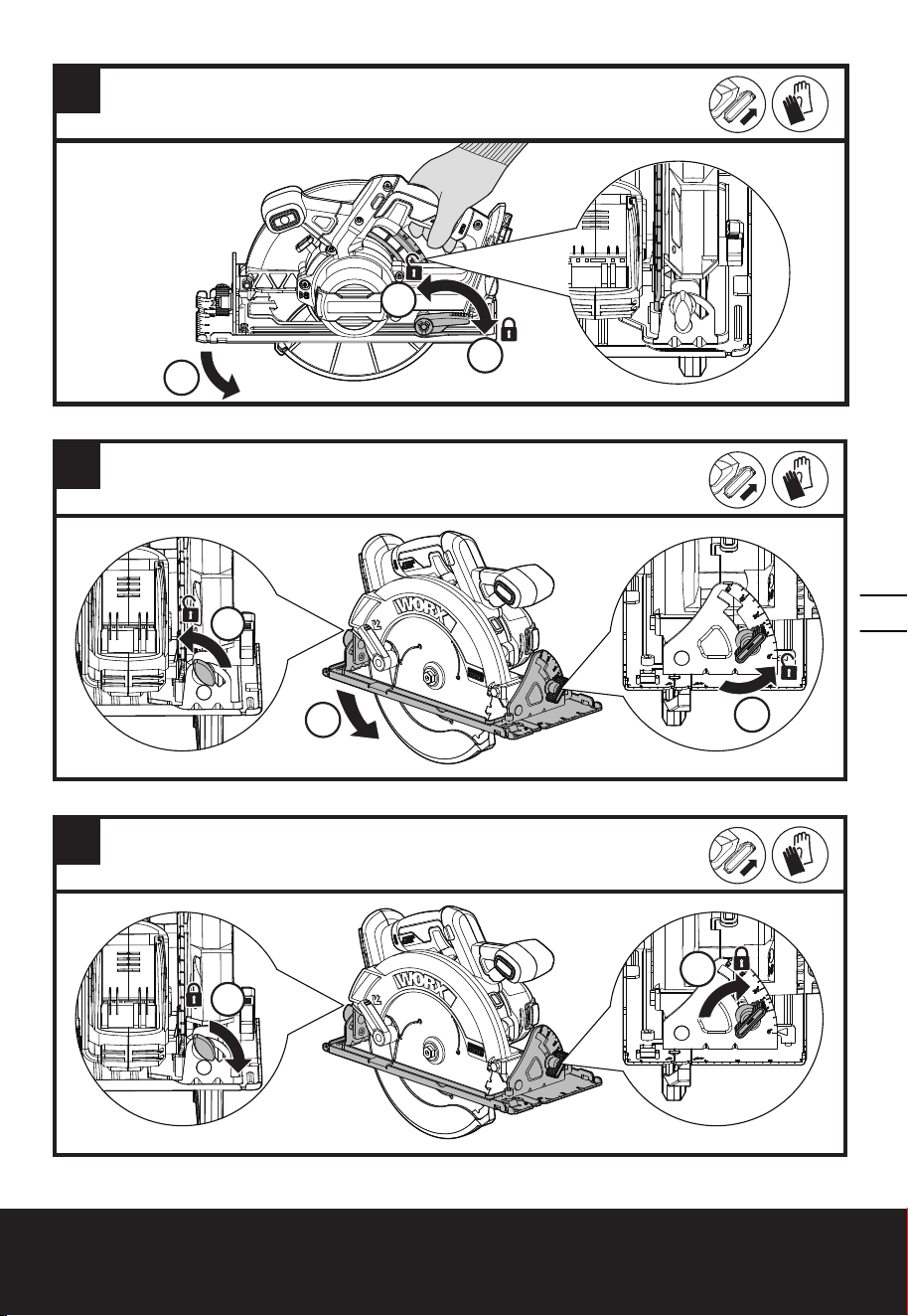 WORX

WORX