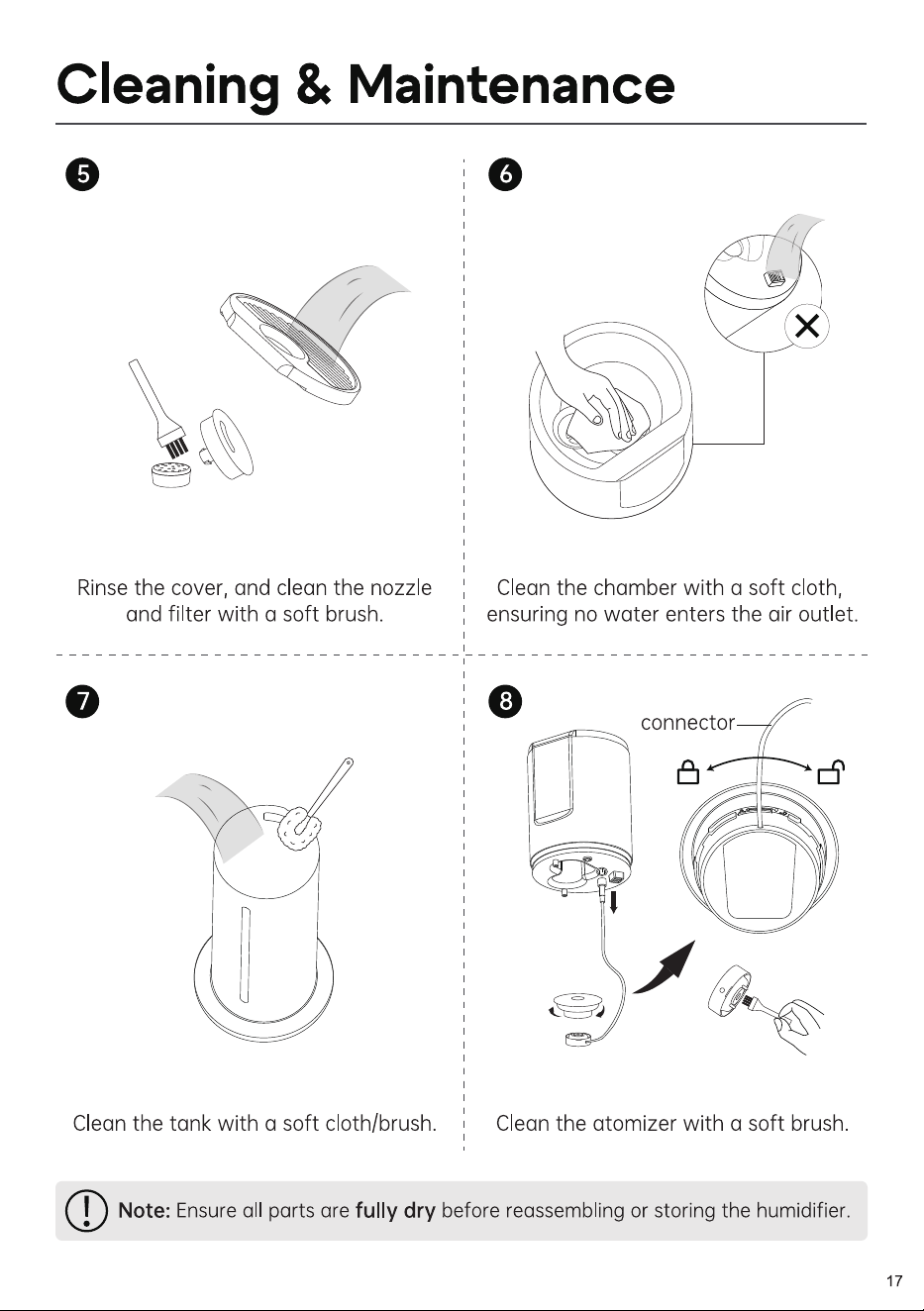 Cleaning & Maintenance

5

Rinse the cover, and clean the nozzle and filter with a soft brush.

6

Clean the chamber with a soft cloth, ensuring no water enters the air outlet.

7

Clean the tank with a soft cloth/brush.

8

connector

Clean the atomizer with a soft brush.

Note: Ensure all parts are fully dry before reassembling or storing the humidifier.

17