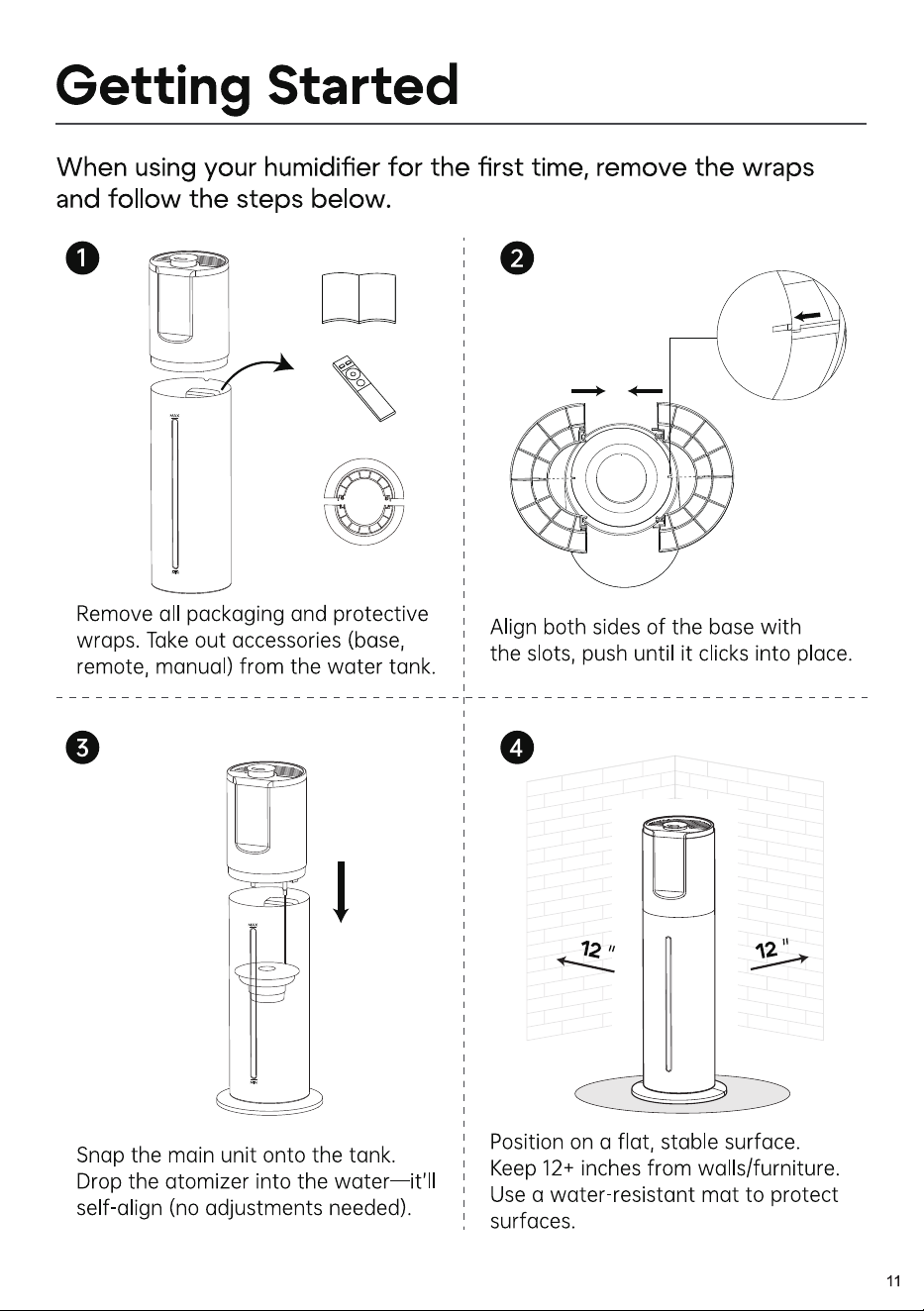 Getting Started

When using your humidifier for the first time, remove the wraps and follow the steps below.

1

MAX

Remove all packaging and protective wraps. Take out accessories (base, remote, manual) from the water tank.

2

Align both sides of the base with the slots, push until it clicks into place.

3

MAX

Snap the main unit onto the tank. Drop the atomizer into the water—it'll self-align (no adjustments needed).

4

12 "

12 "

Position on a flat, stable surface. Keep 12+ inches from walls/furniture. Use a water-resistant mat to protect surfaces.

11