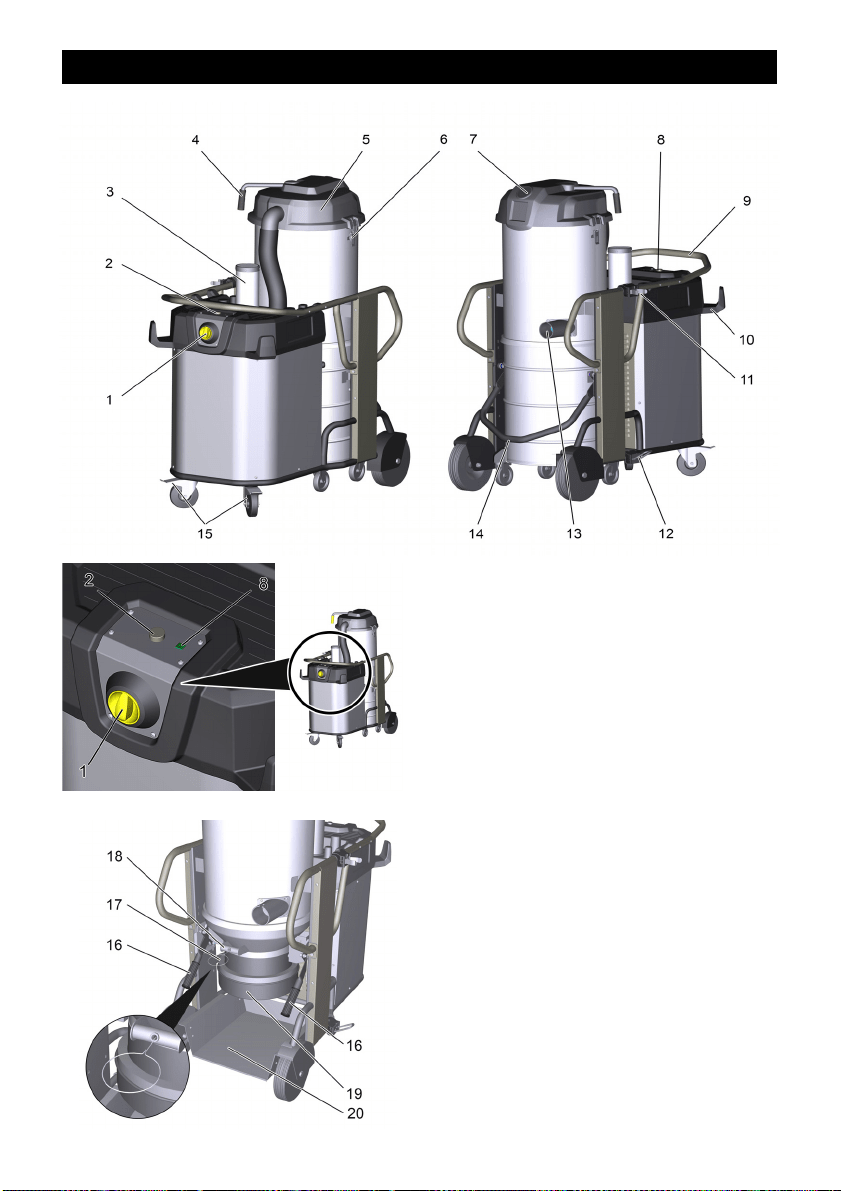 4
5
6
7
8
9
3
2
10
11
1
15
14
13
12
2
8
1
18
17
16
16
19
20