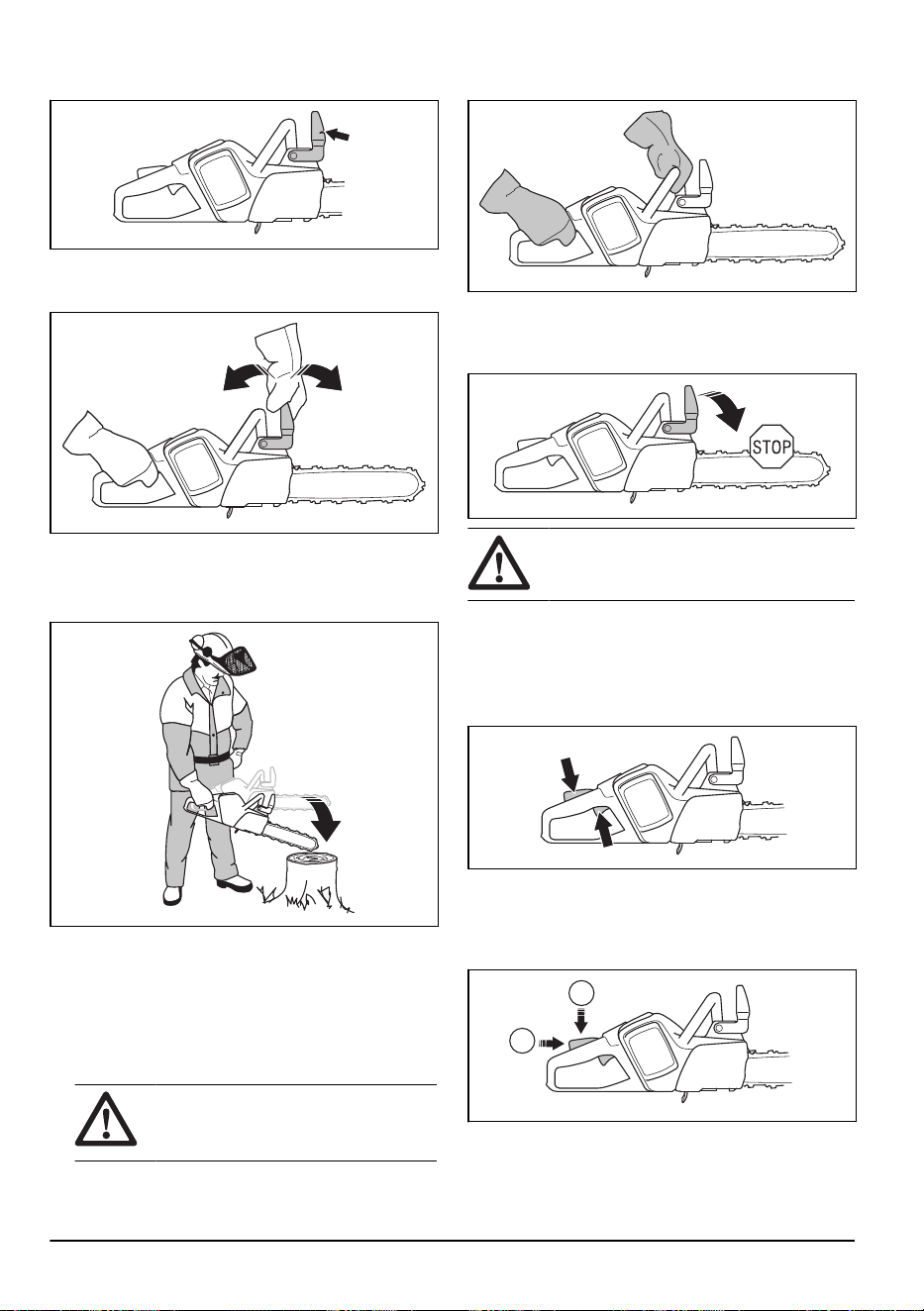 STOP