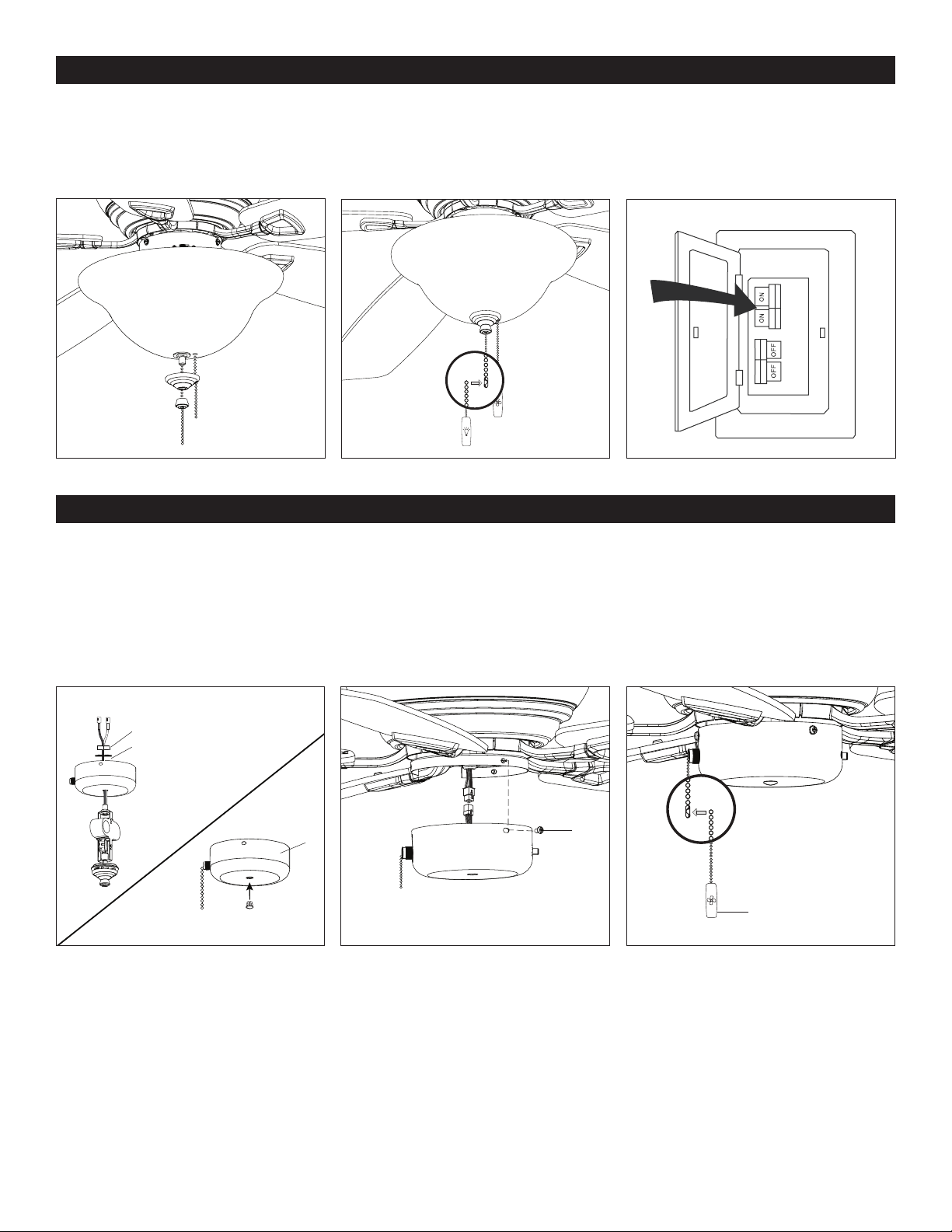 ON
ON
OFF
OFF