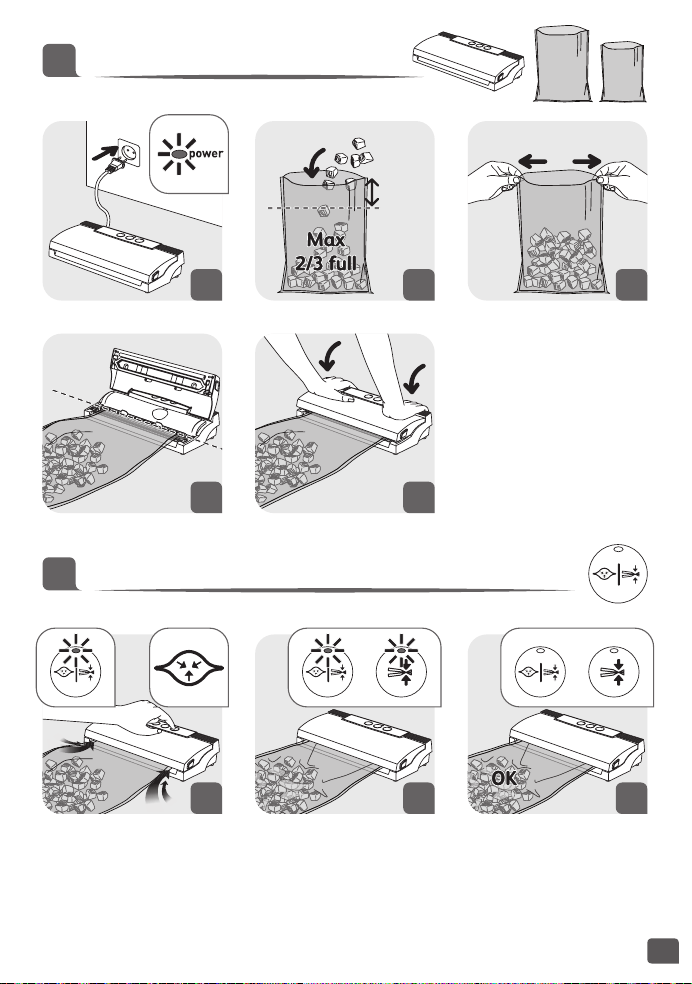 power

Max
2/3 full

OK