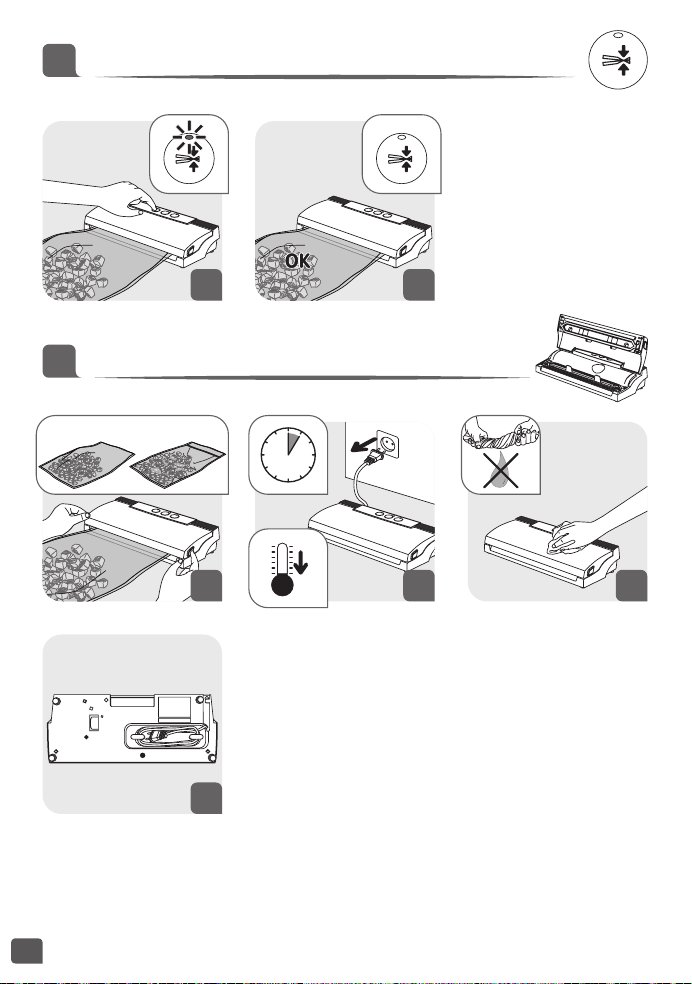 OK