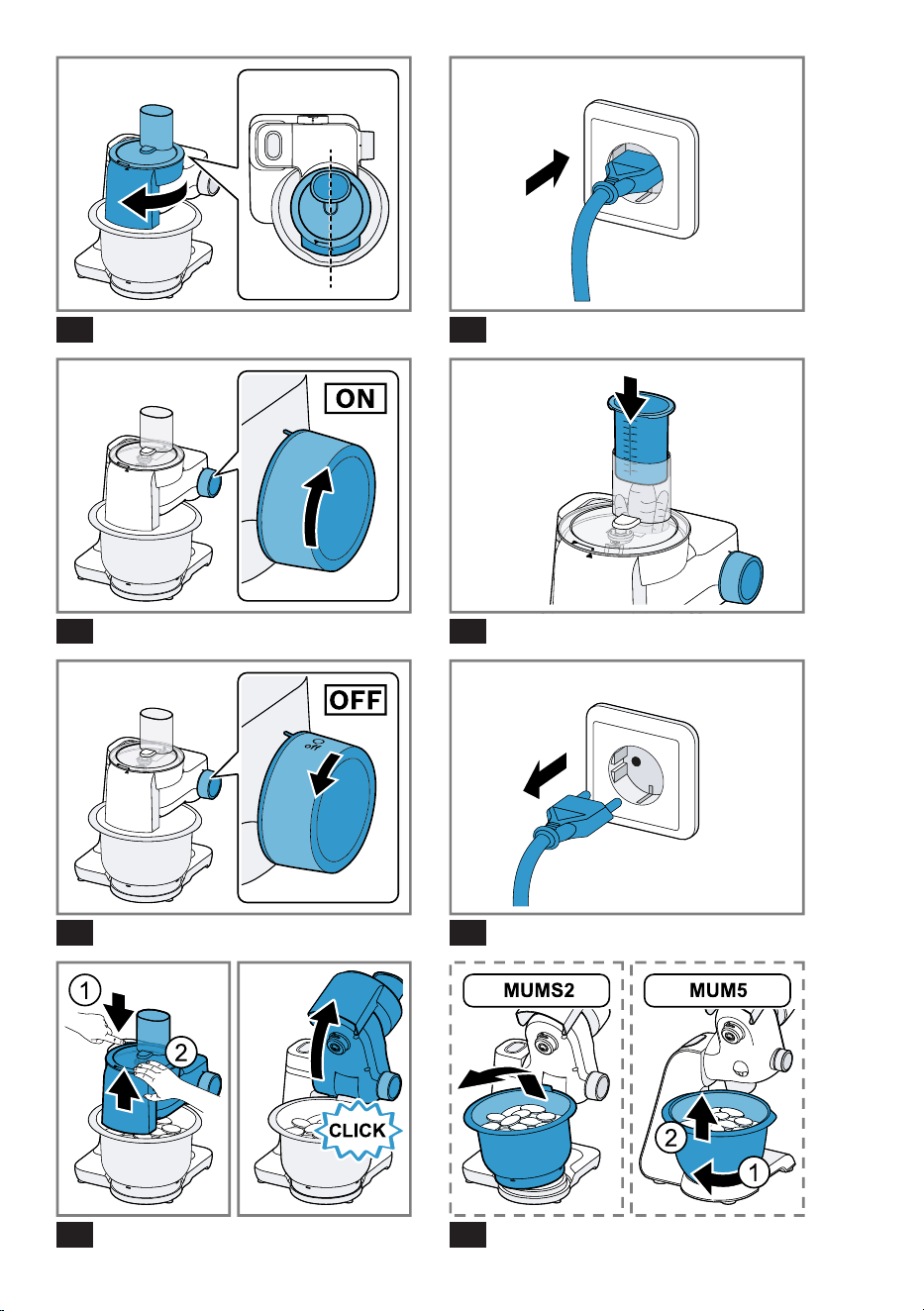 ON

OFF

1
2

CLICK

MUMS2

MUM5

2
1