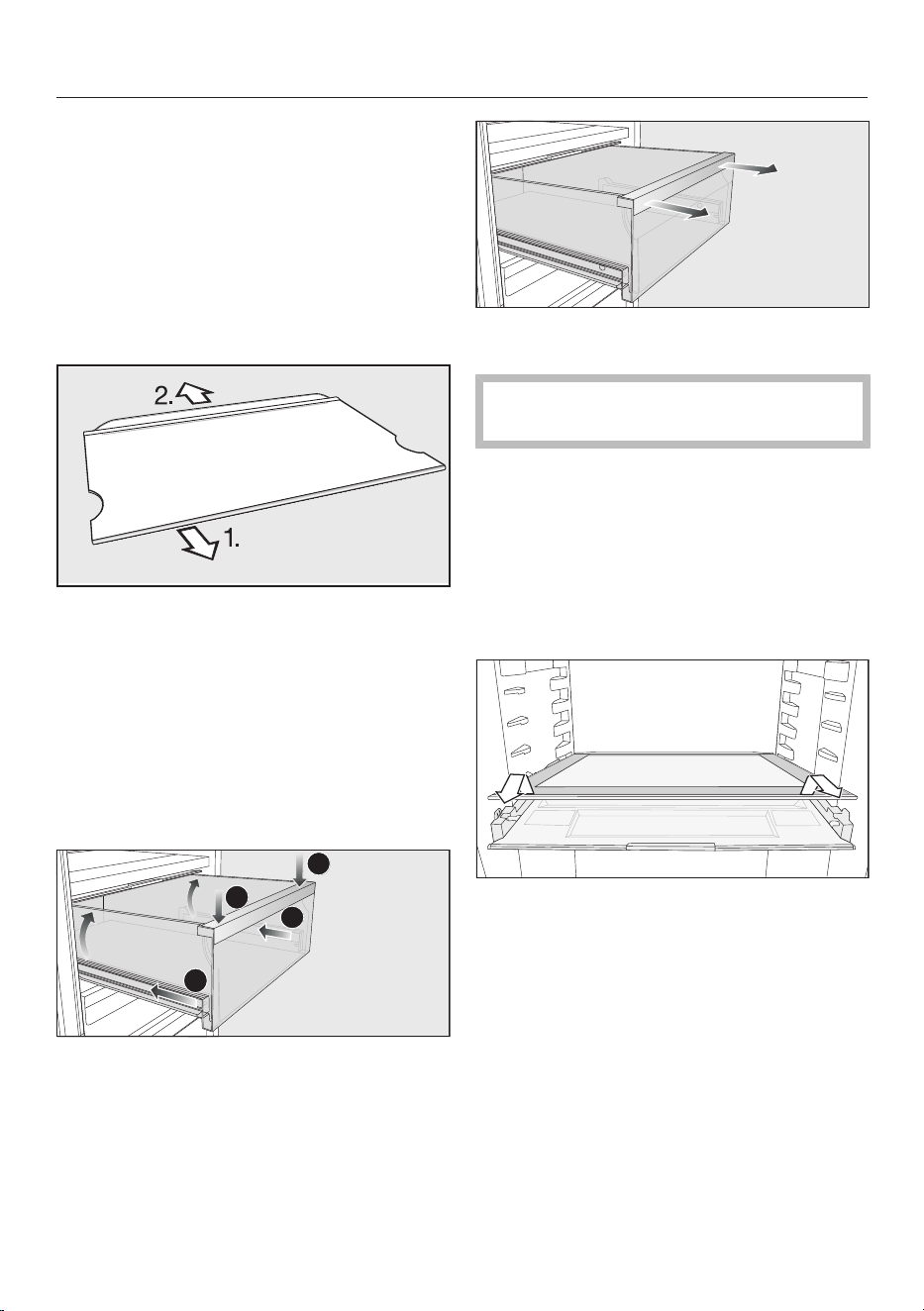 2.

1.