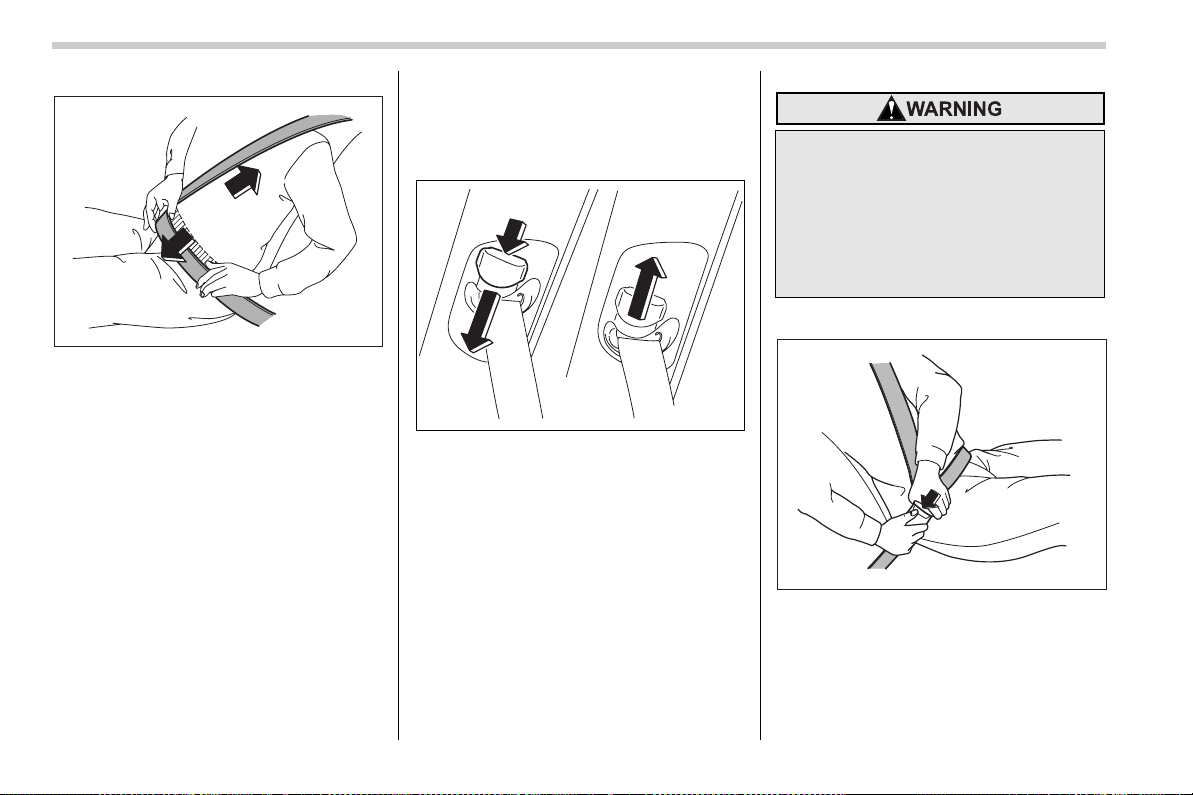 WARNING