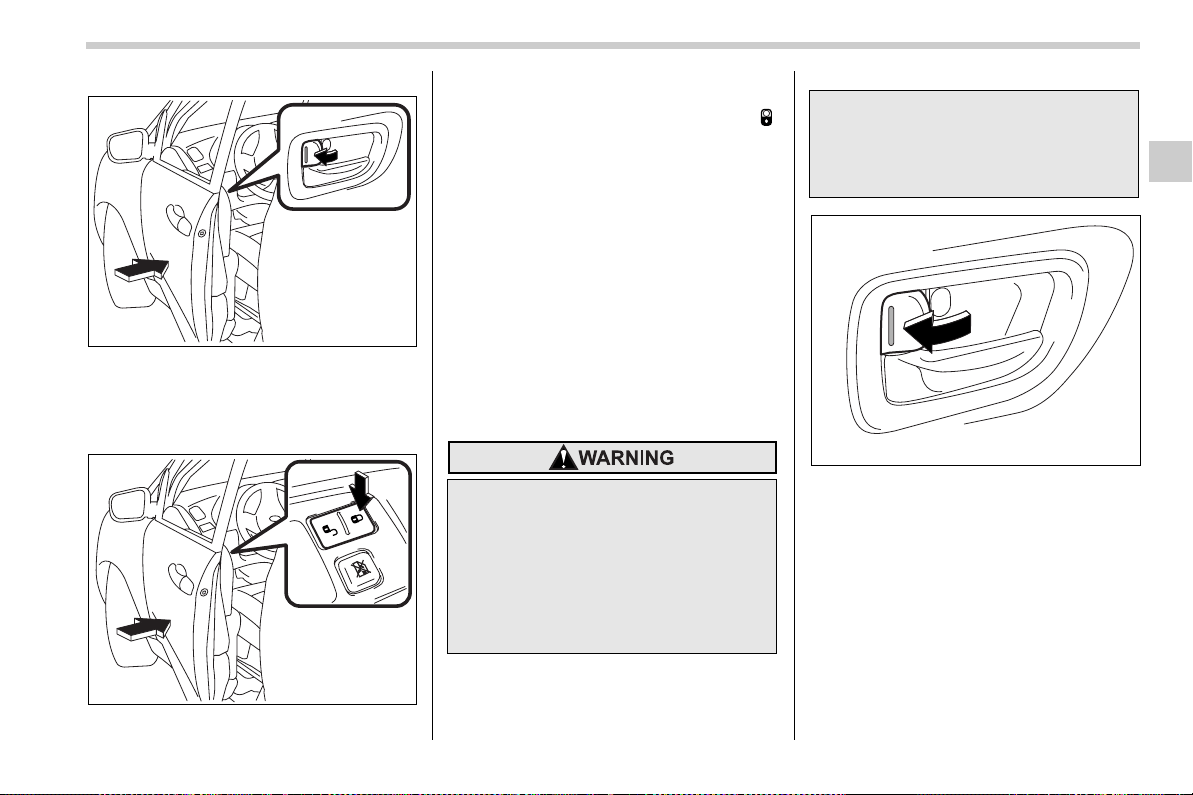 WARNING