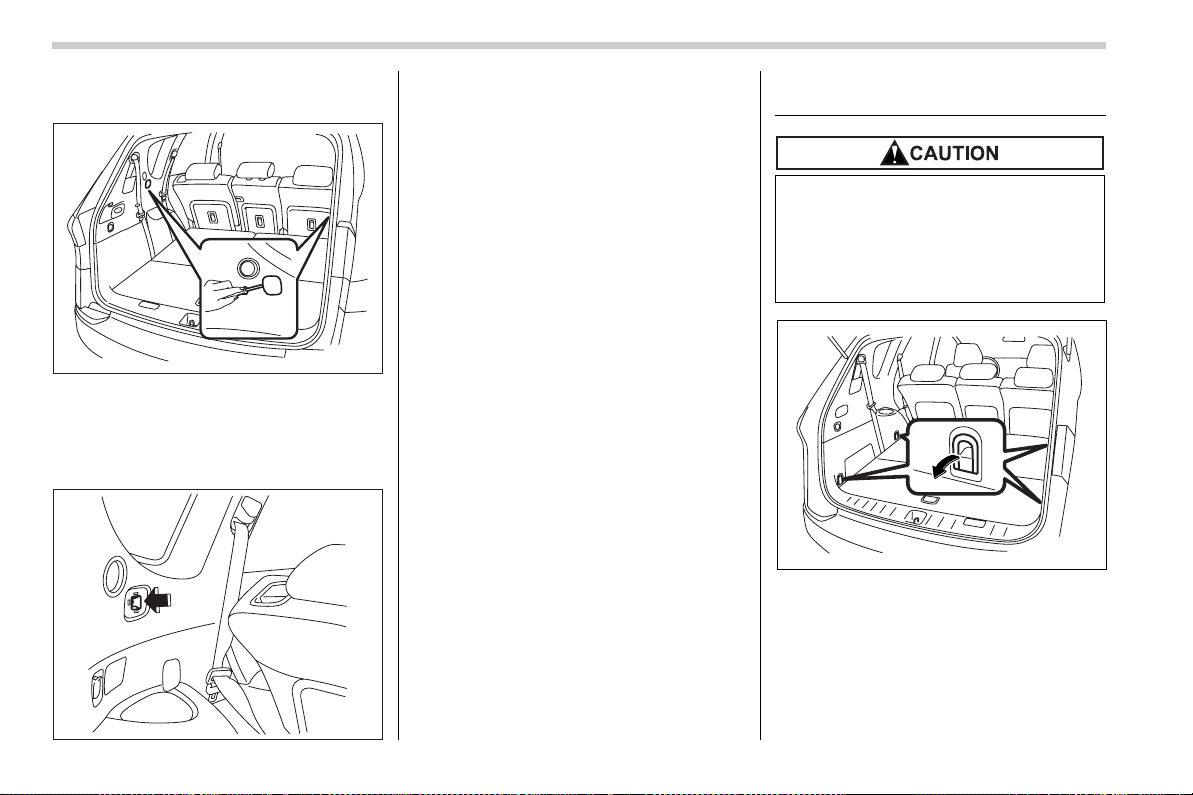 CAUTION