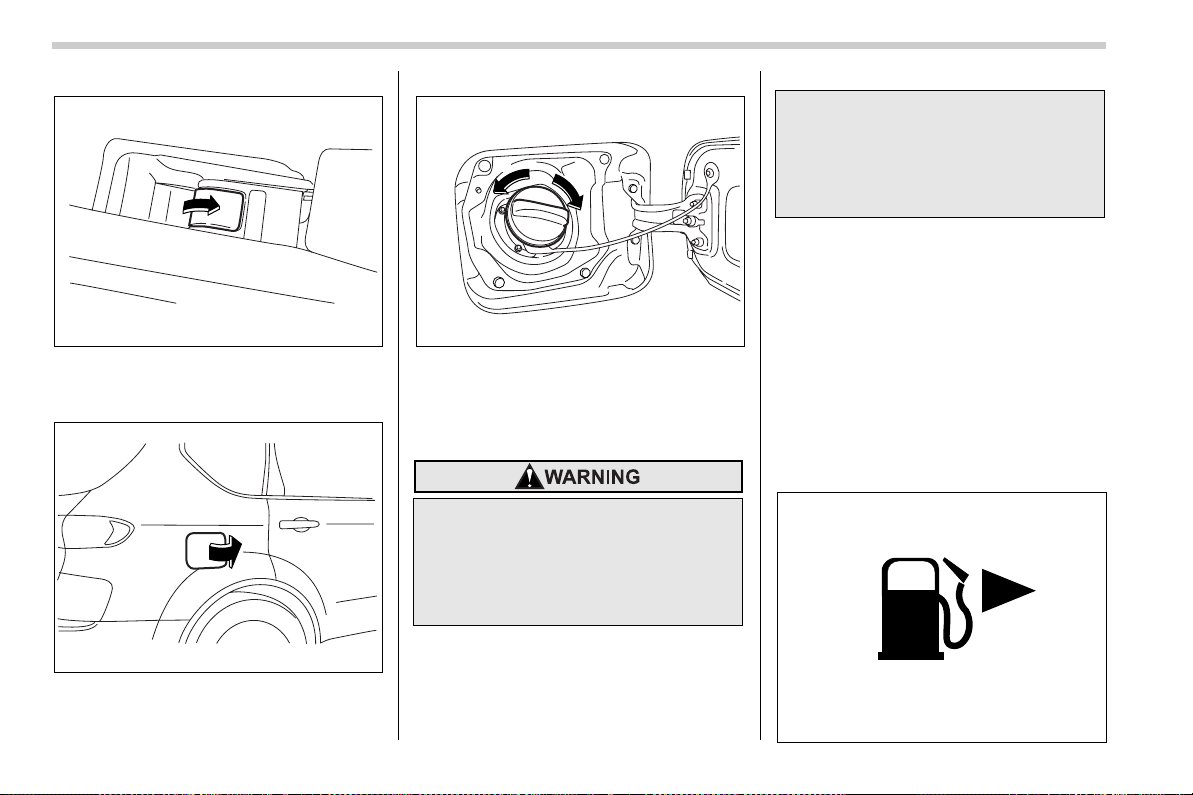 WARNING