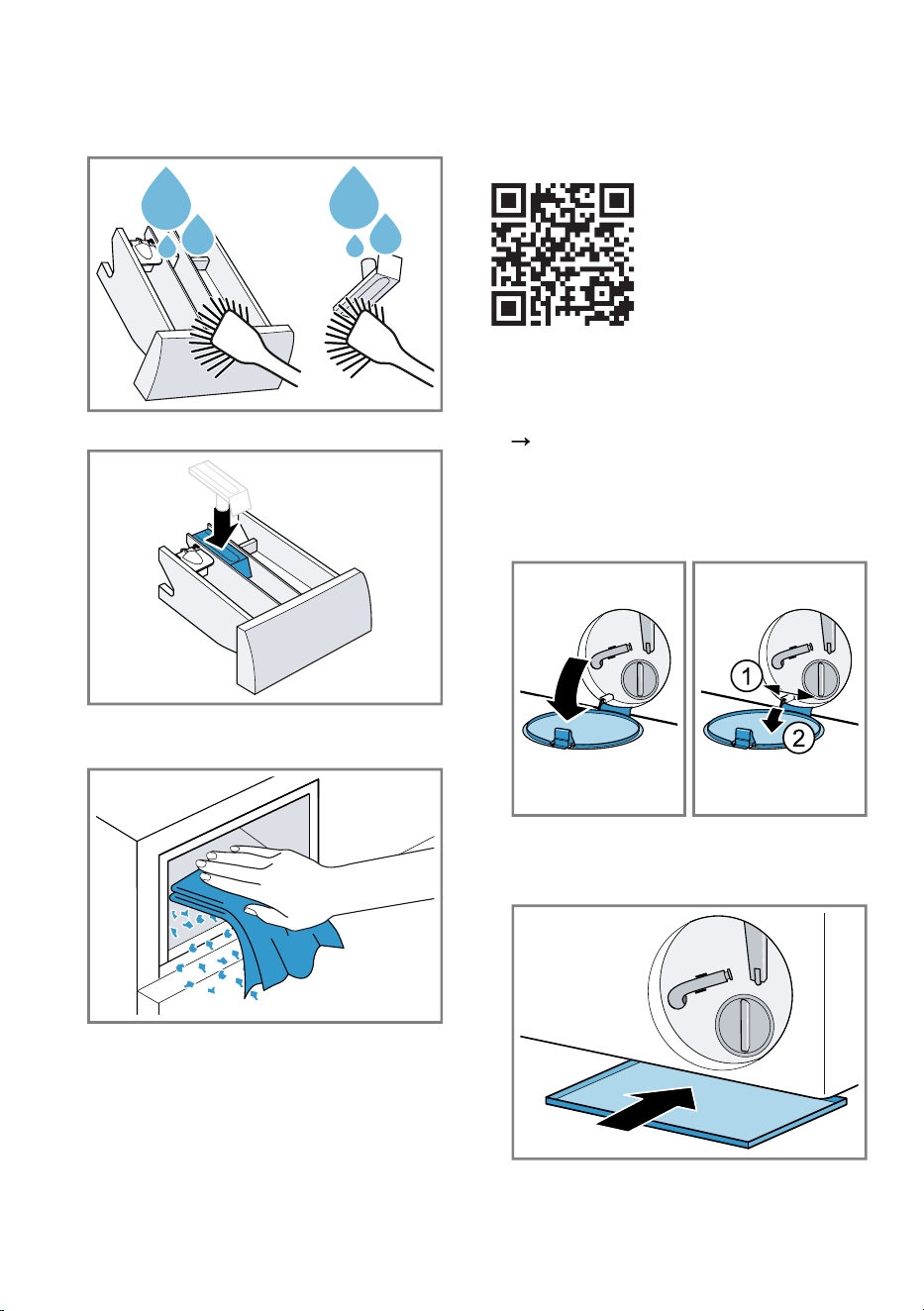 →

1

2