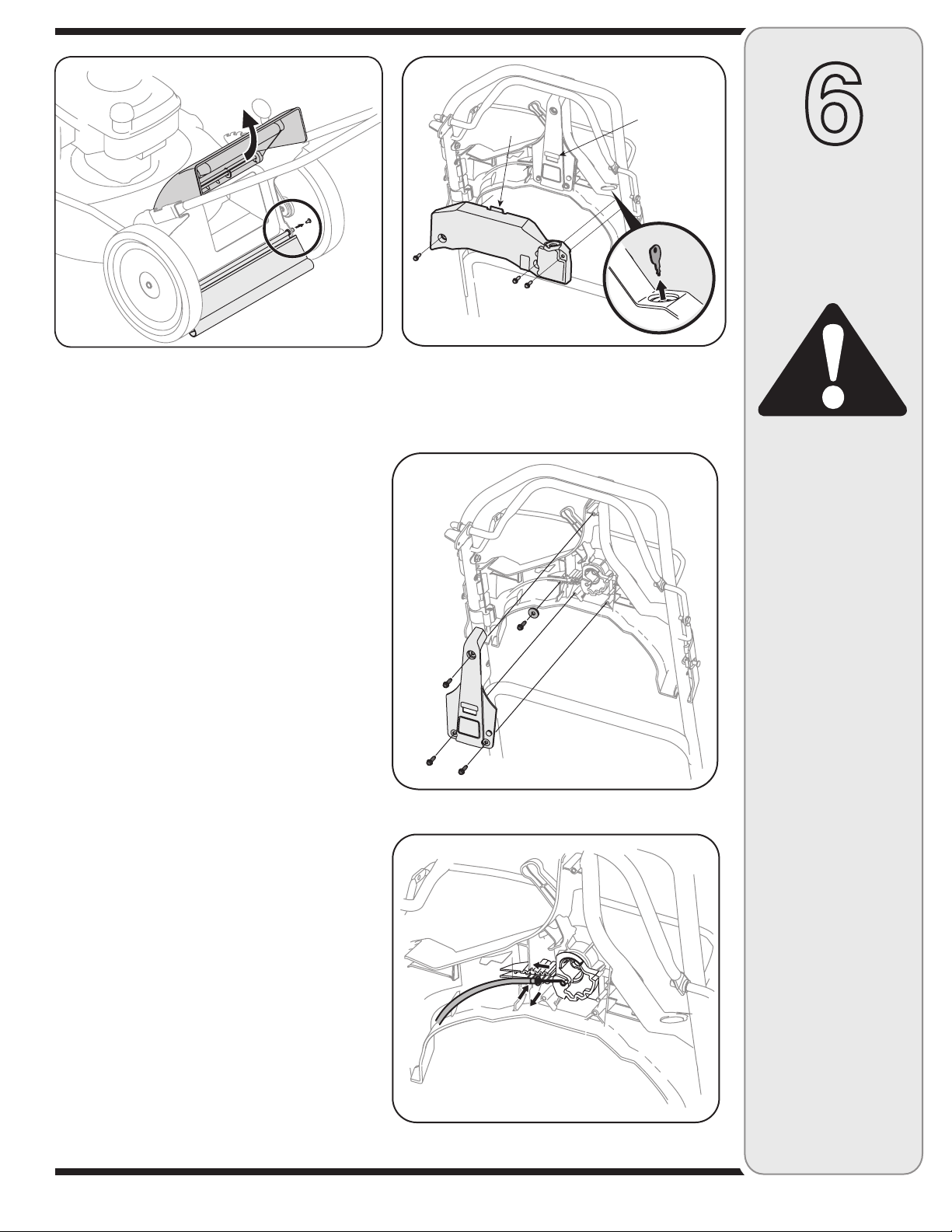 6