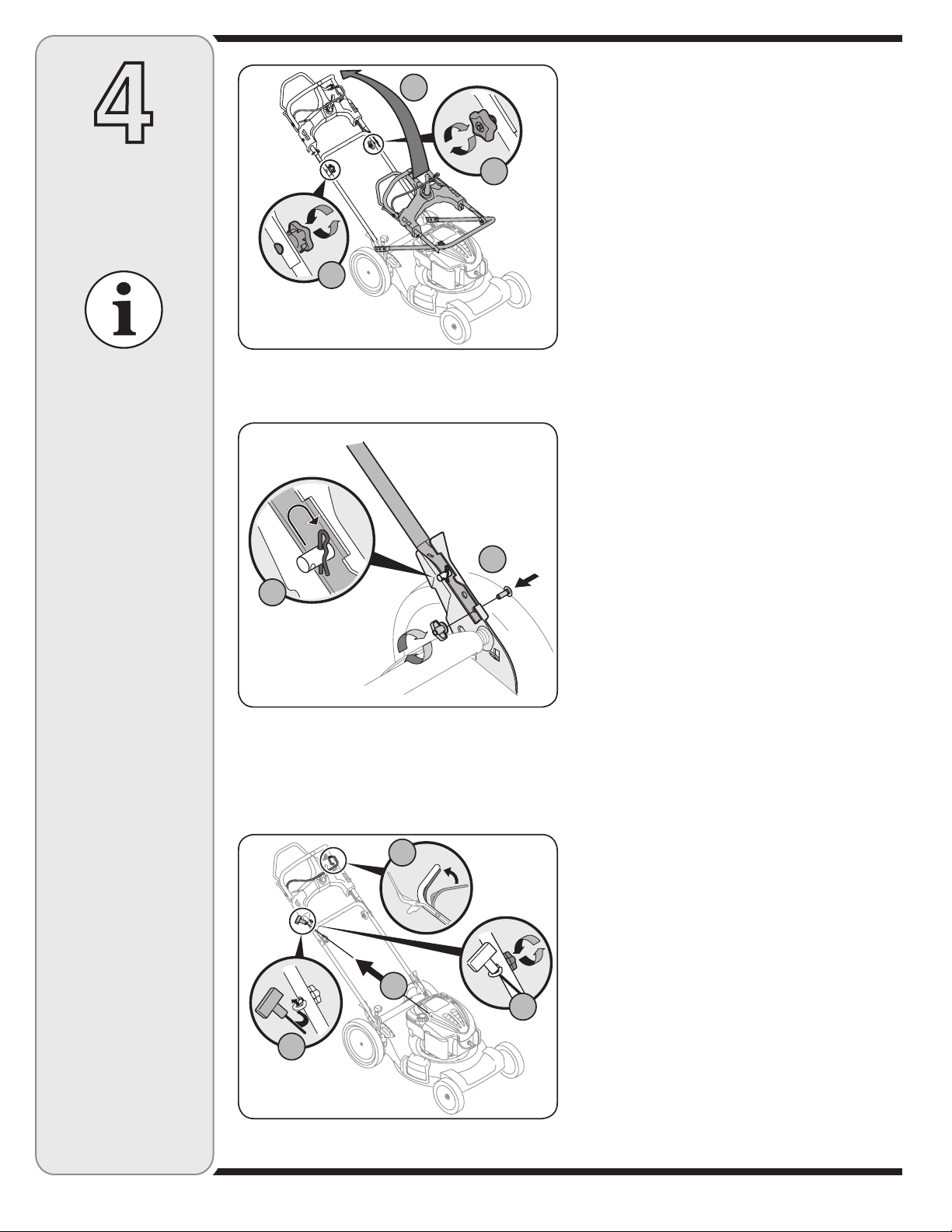 4