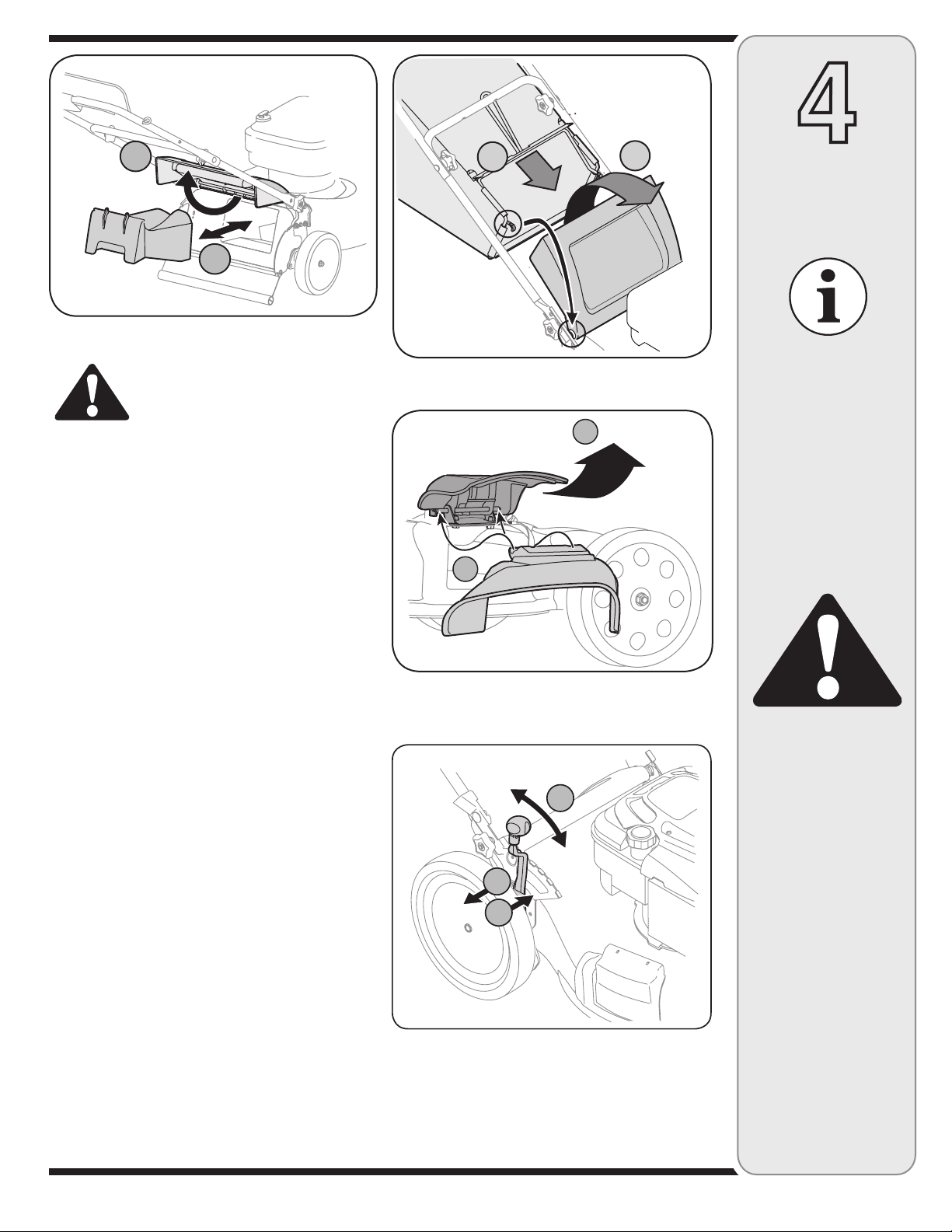 4