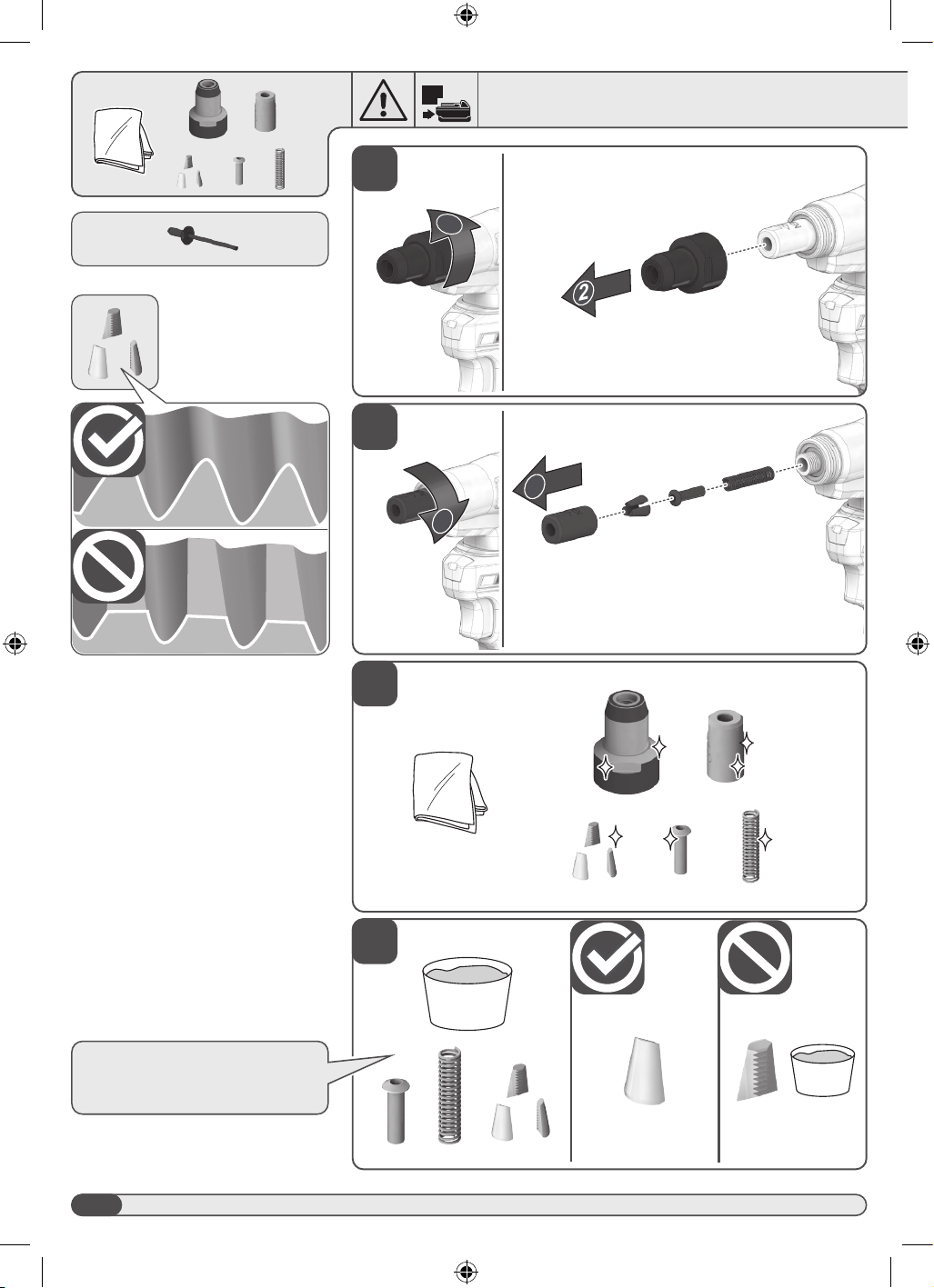 ②