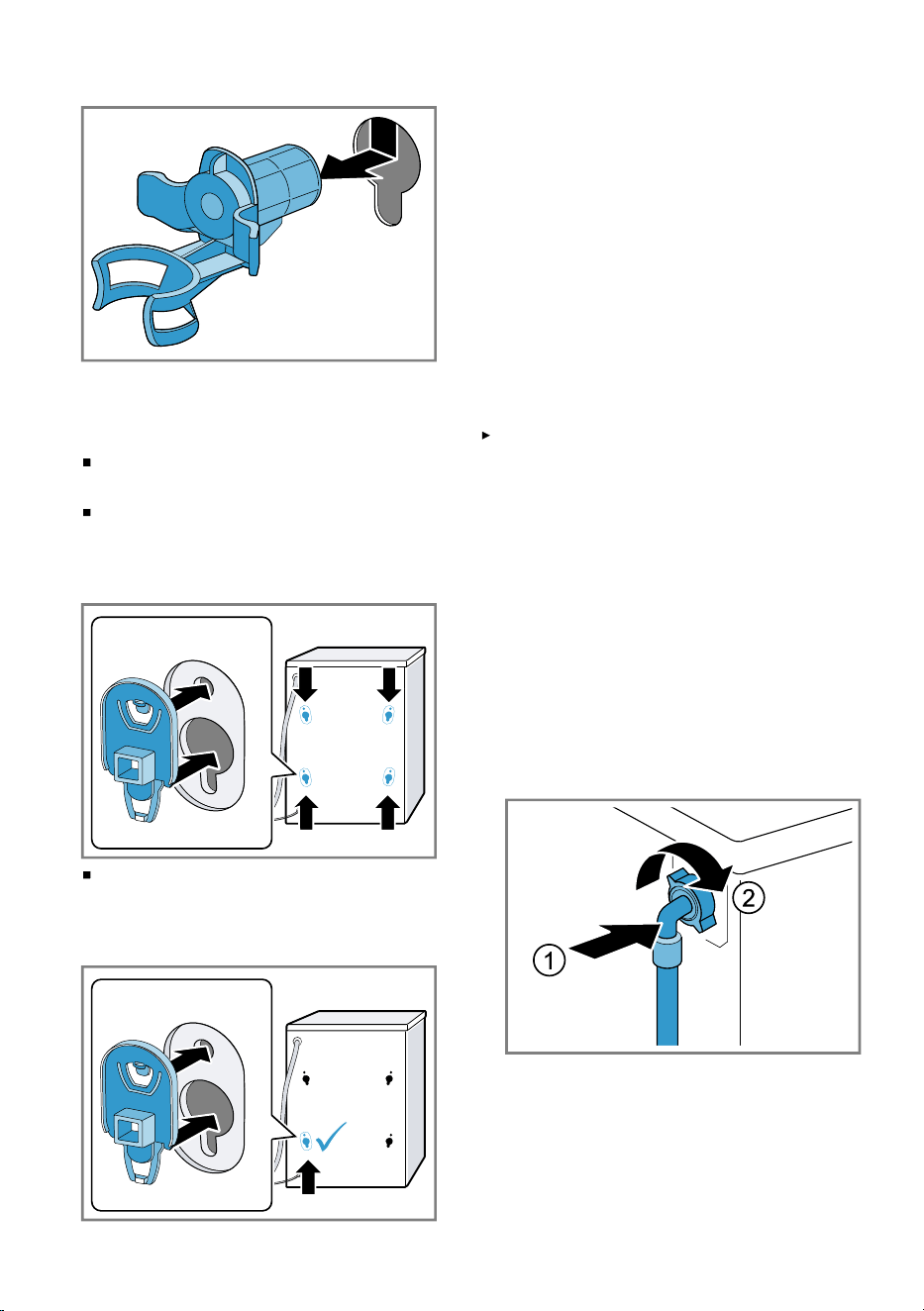 1

2