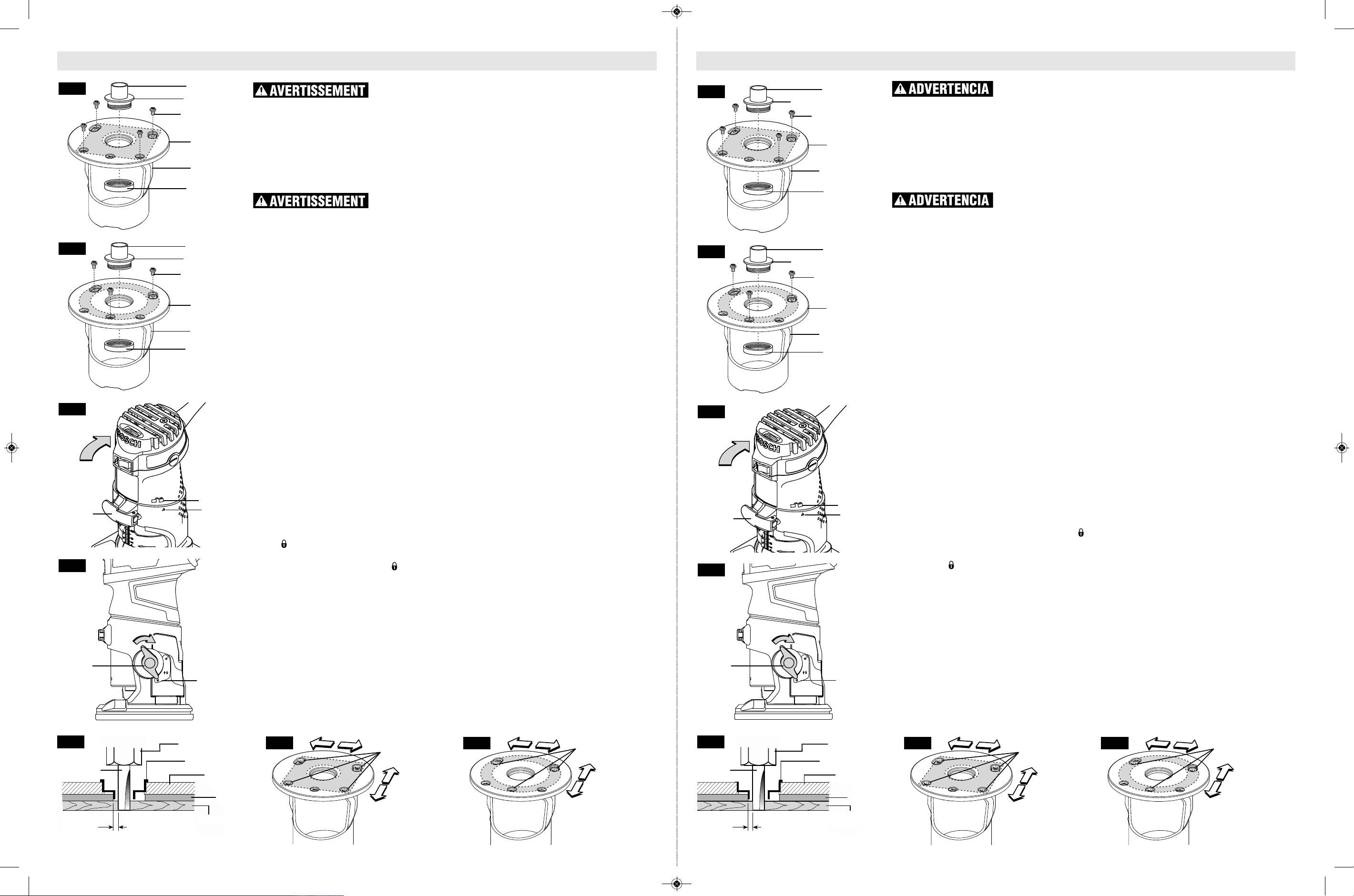 AVERTISSEMENT

AVERTISSEMENT

BOSCH

ADVERTENCIA

ADVERTENCIA

BOSCH