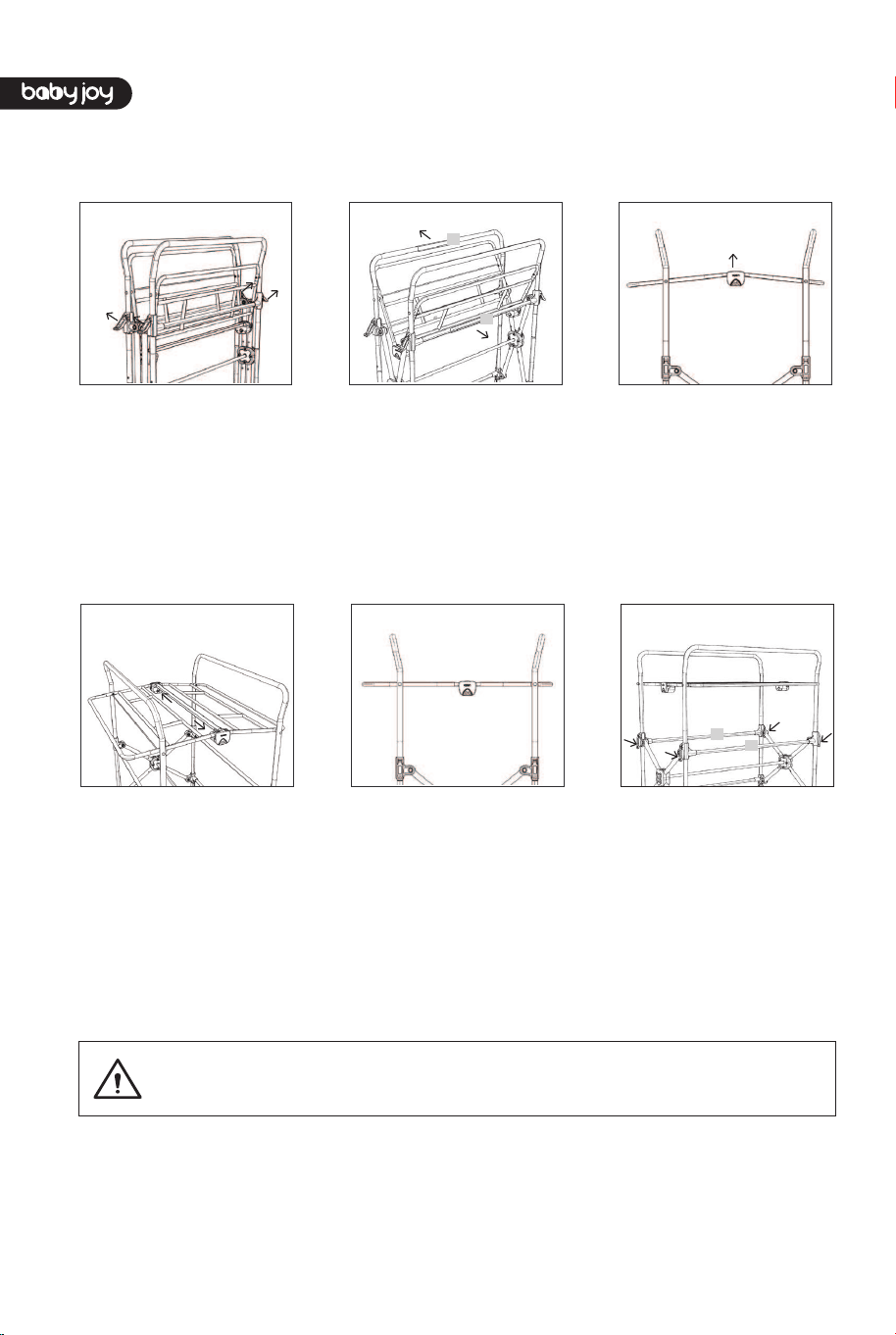 baby joy