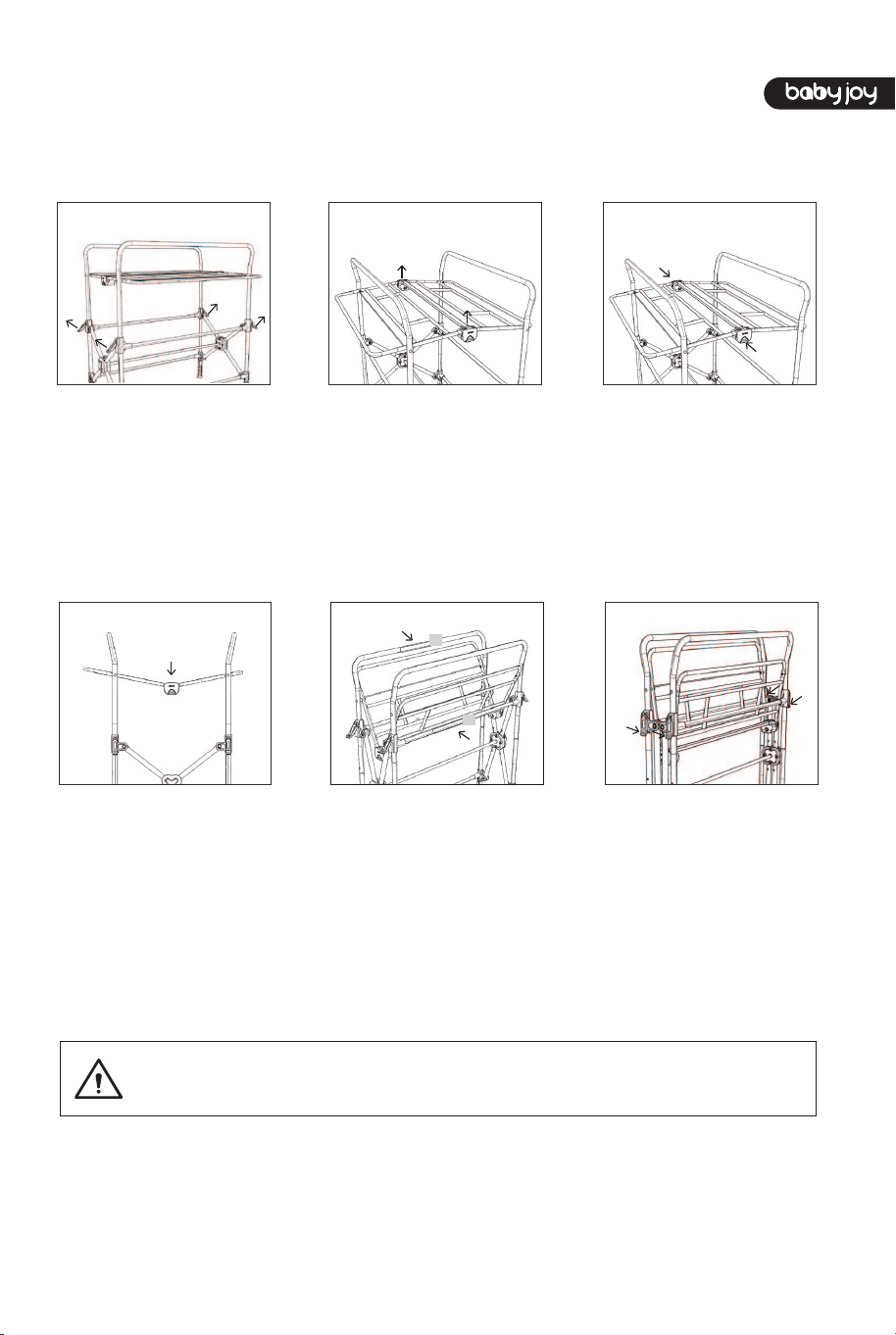 baby joy