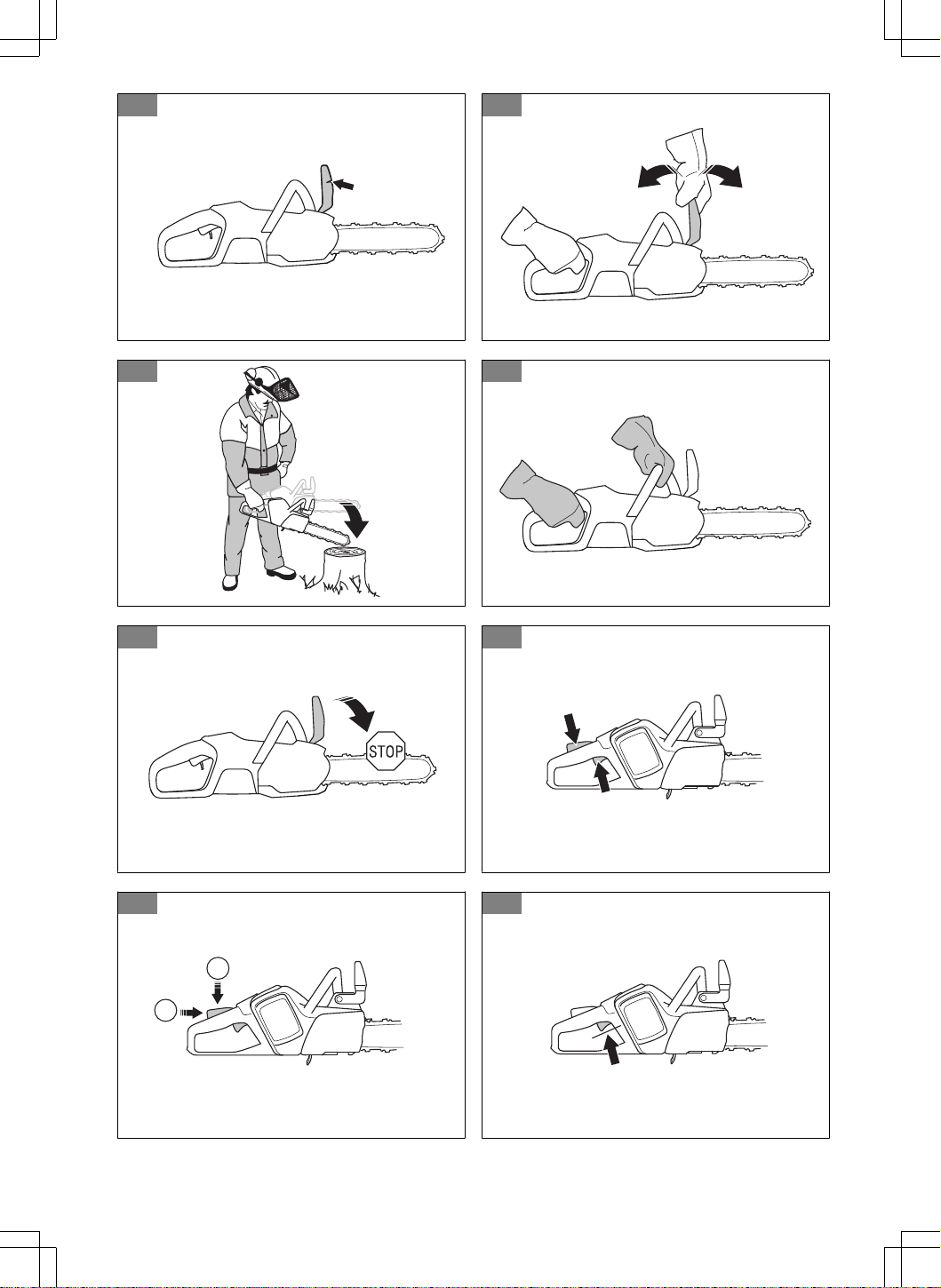 STOP