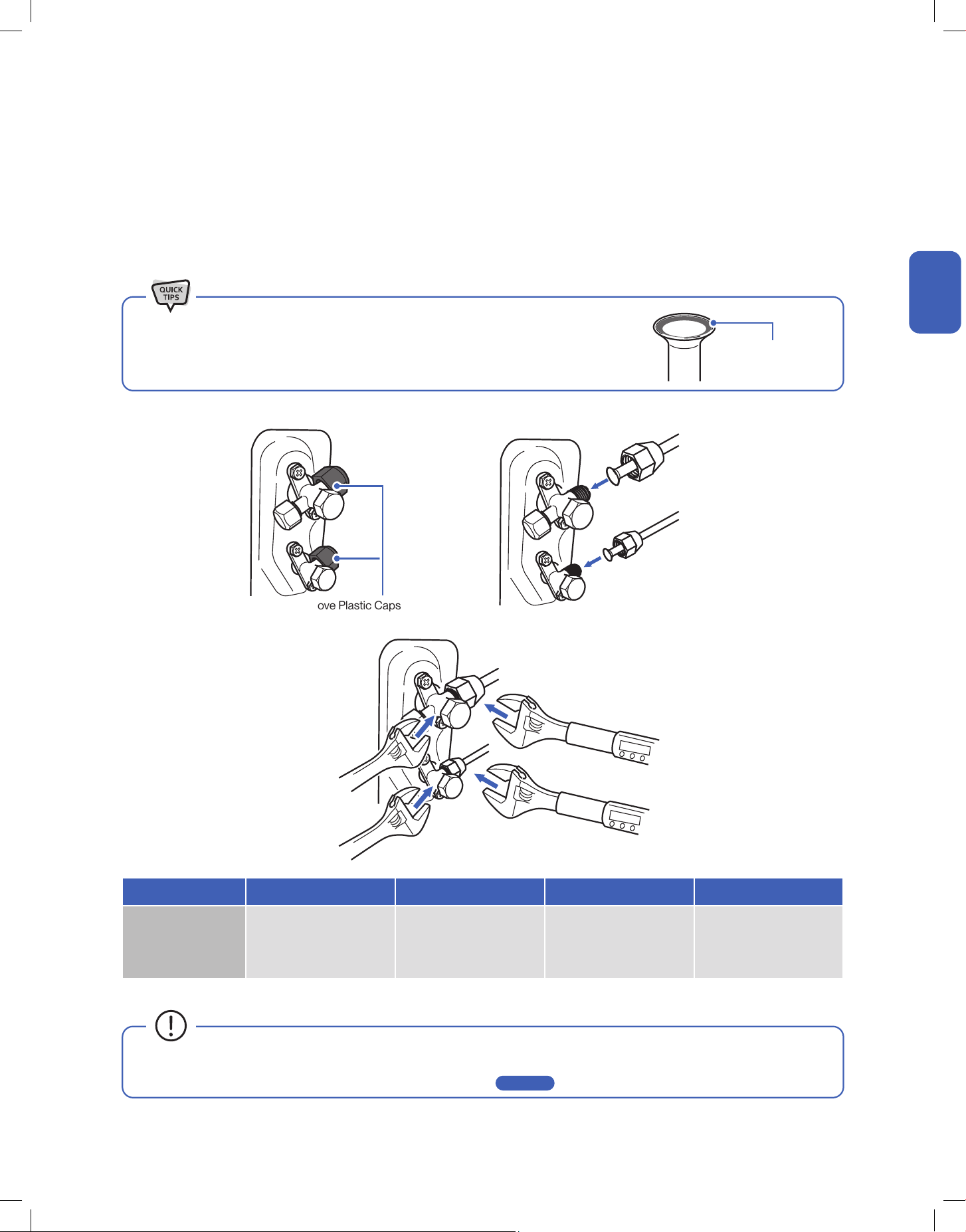 QUICK TIPS

ove Plastic Caps