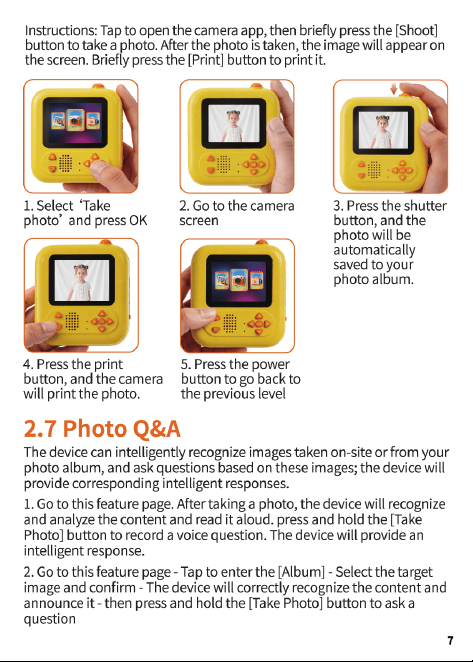 Instructions: Tap to open the camera app, then briefly press the [Shoot] button to take a photo. After the photo is taken, the image will appear on the screen. Briefly press the [Print] button to print it.

1. Select 'Take photo' and press OK

2. Go to the camera screen

3. Press the shutter button, and the photo will be automatically saved to your photo album.

4. Press the print button, and the camera will print the photo.

5. Press the power button to go back to the previous level

2.7 Photo Q&A

The device can intelligently recognize images taken on-site or from your photo album, and ask questions based on these images; the device will provide corresponding intelligent responses.

1. Go to this feature page. After taking a photo, the device will recognize and analyze the content and read it aloud. press and hold the [Take Photo] button to record a voice question. The device will provide an intelligent response.

2. Go to this feature page - Tap to enter the [Album] - Select the target image and confirm - The device will correctly recognize the content and announce it - then press and hold the [Take Photo] button to ask a question

7