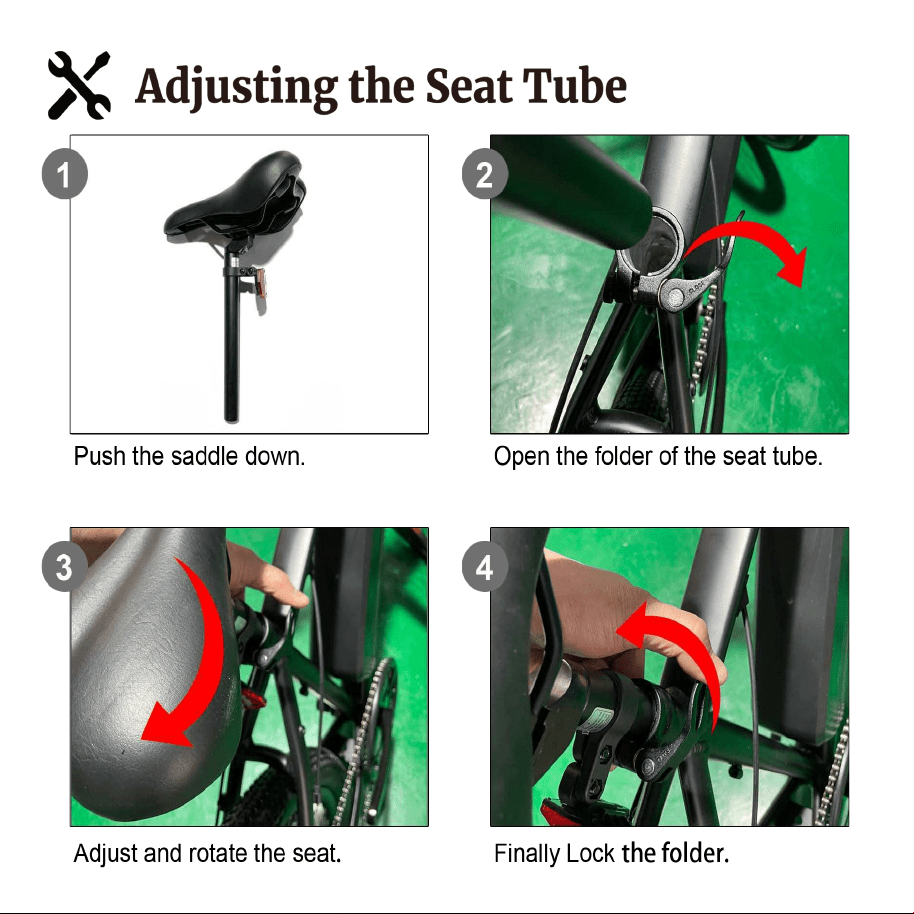 Adjusting the Seat Tube

1

Push the saddle down.

2

Open the folder of the seat tube.

3

Adjust and rotate the seat.

4

Finally Lock the folder.