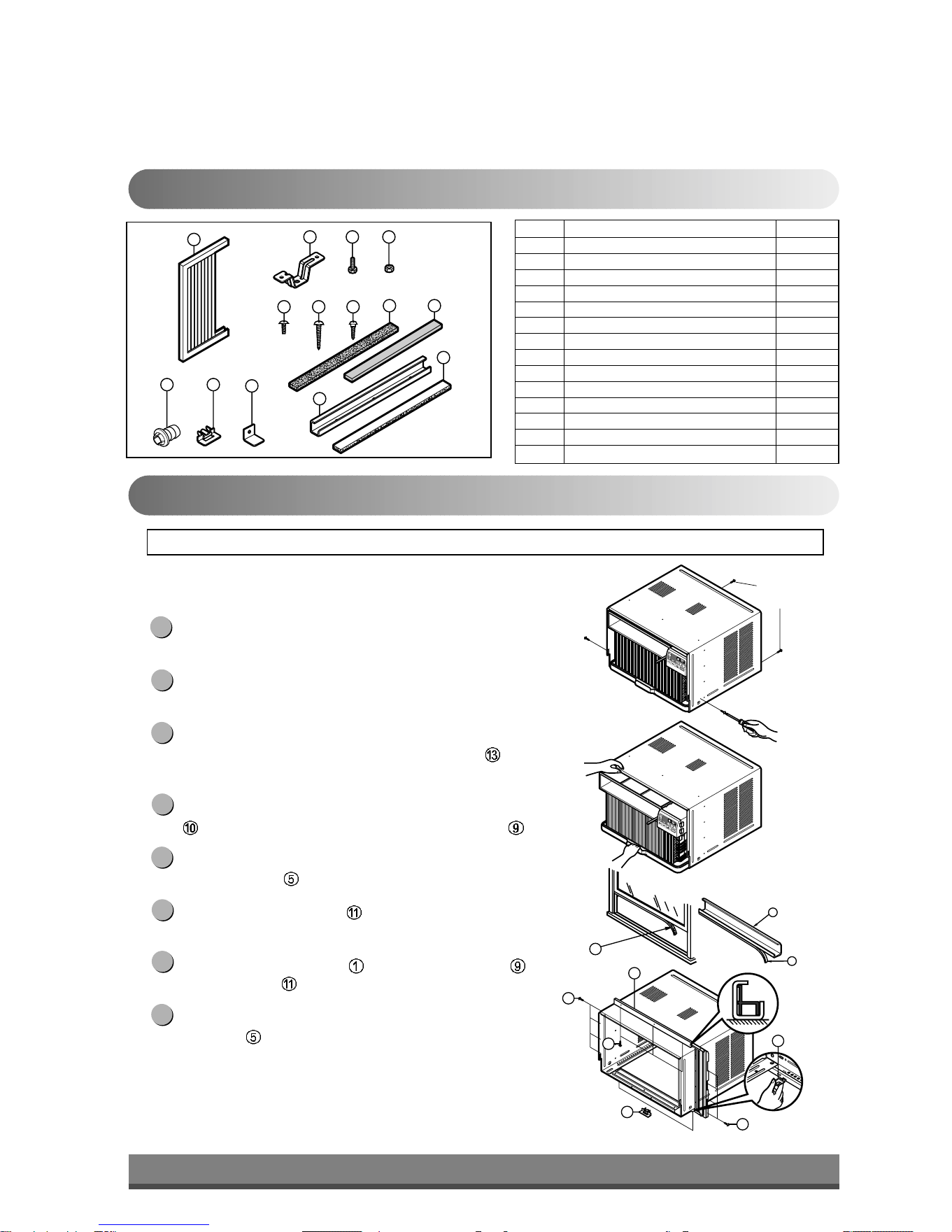 ⑬

⑩ ⑨

⑤

⑪

① ⑨

⑪

⑤