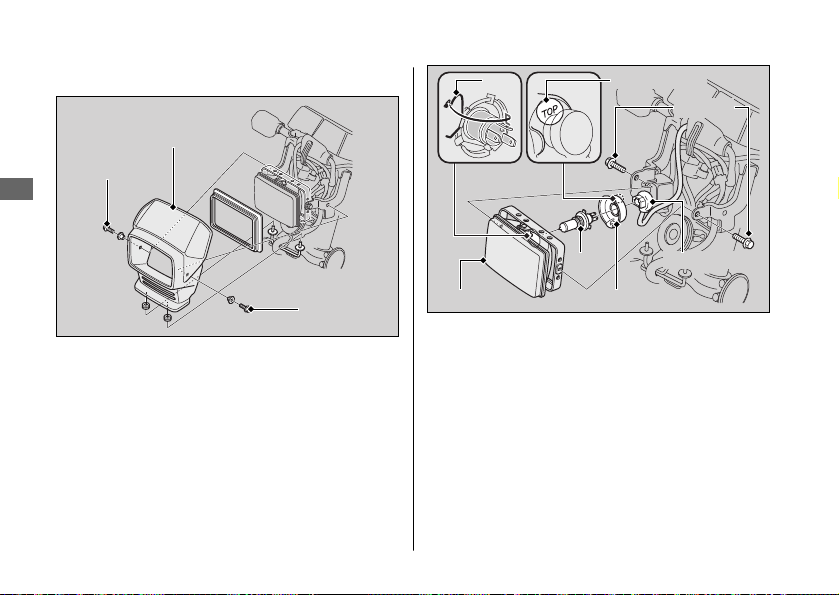 TOP