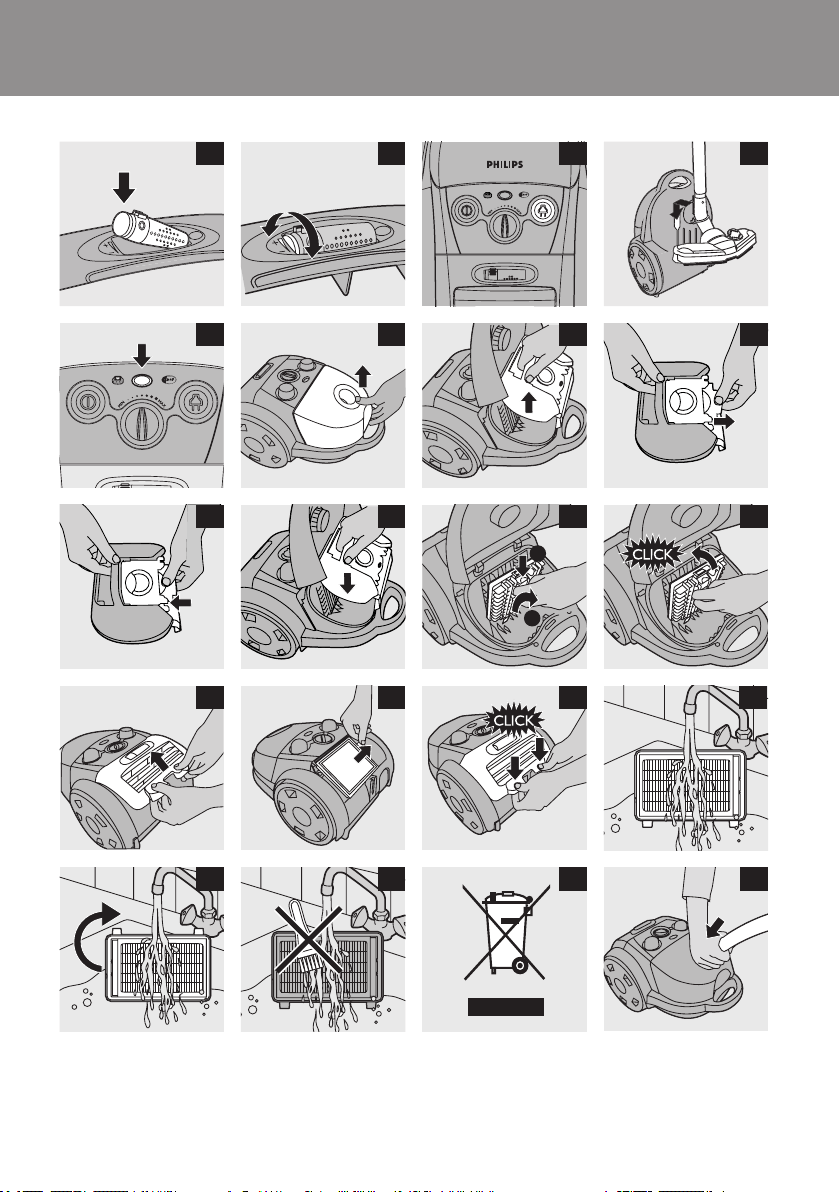 PHILIPS

CLICK

CLICK