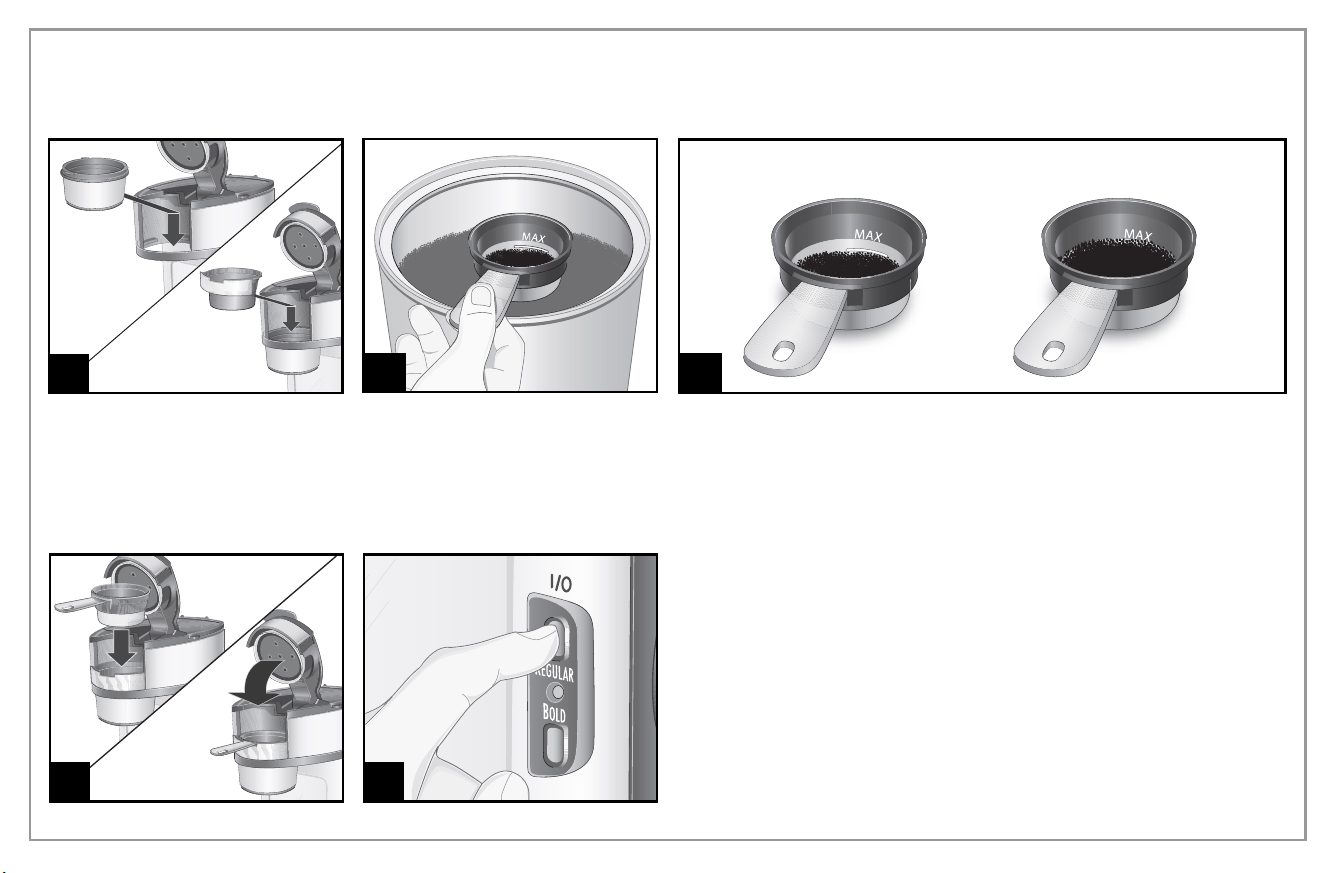 MAX

MAX

MAX

I/O

REGULAR

BOLD