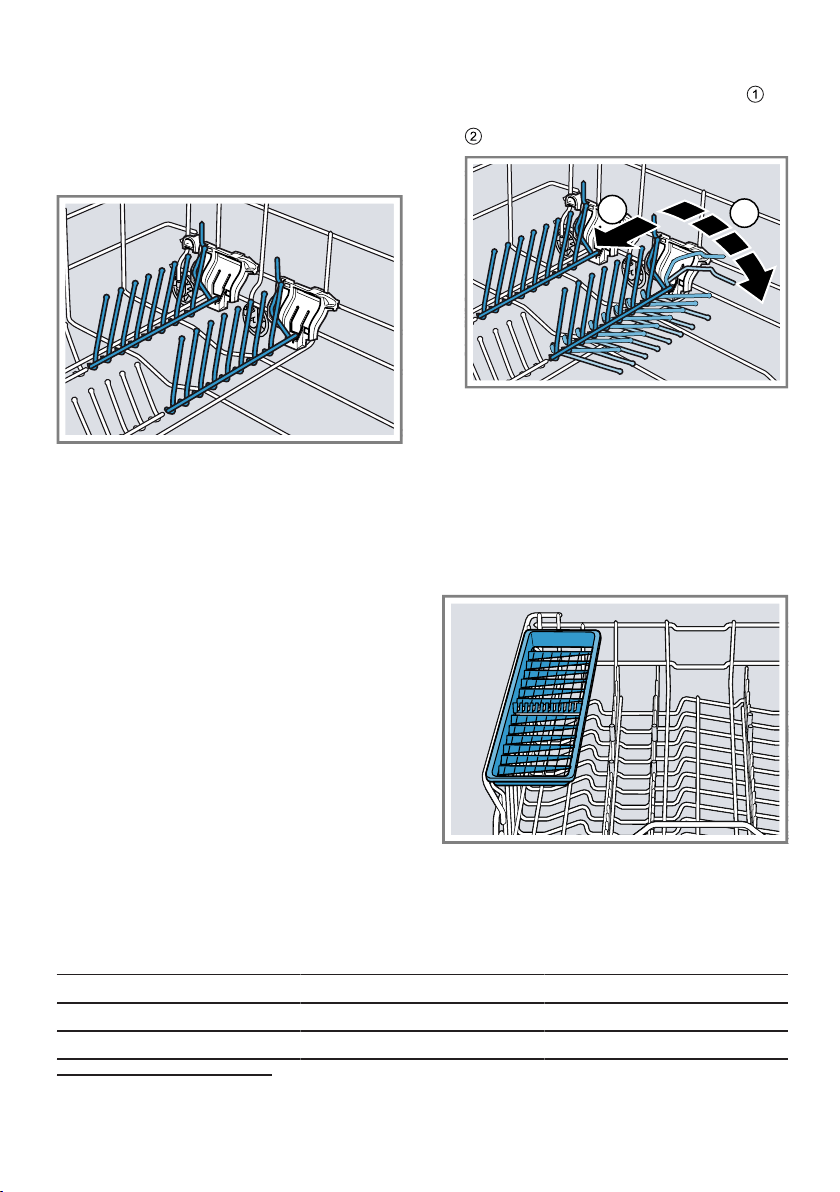 ①

②