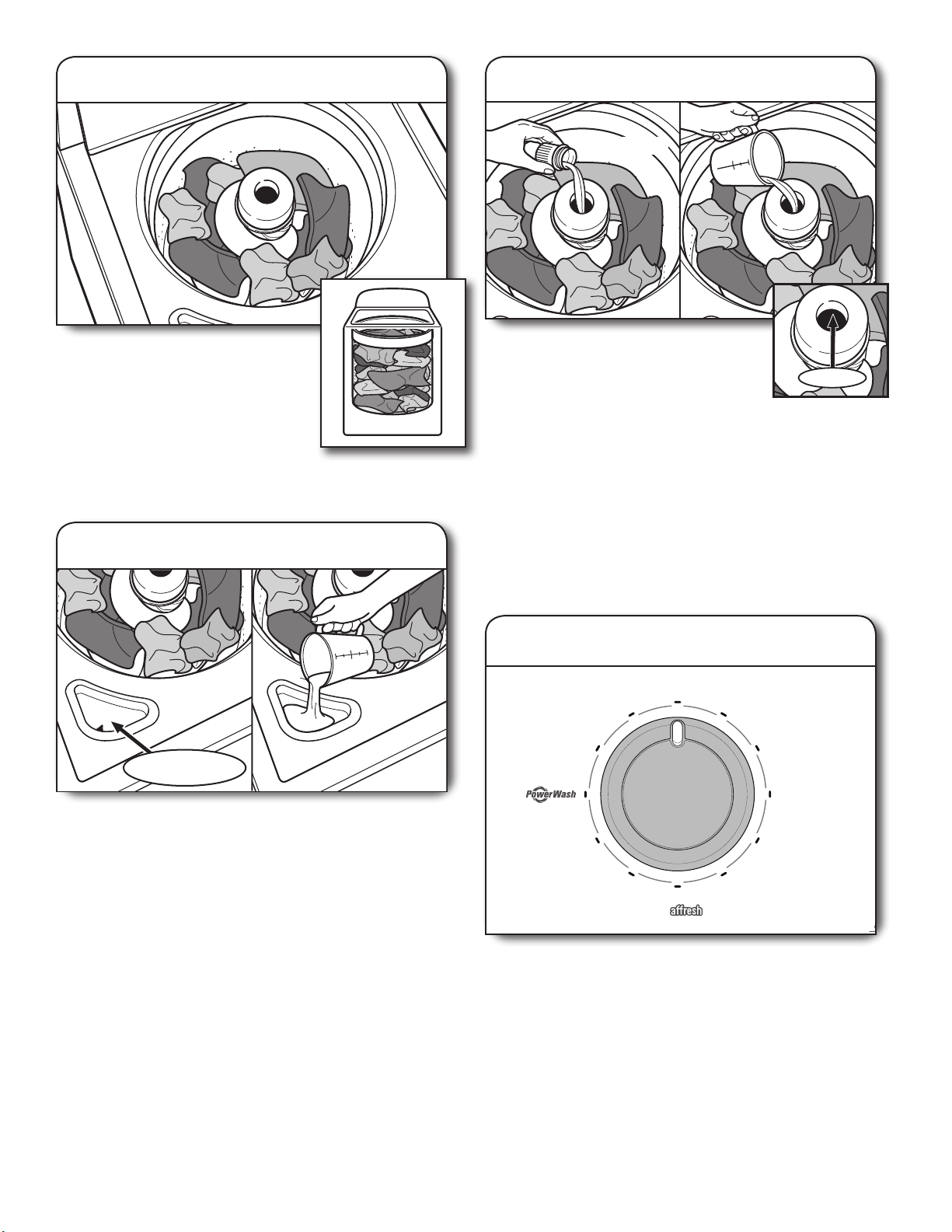 PowerWash

affresh