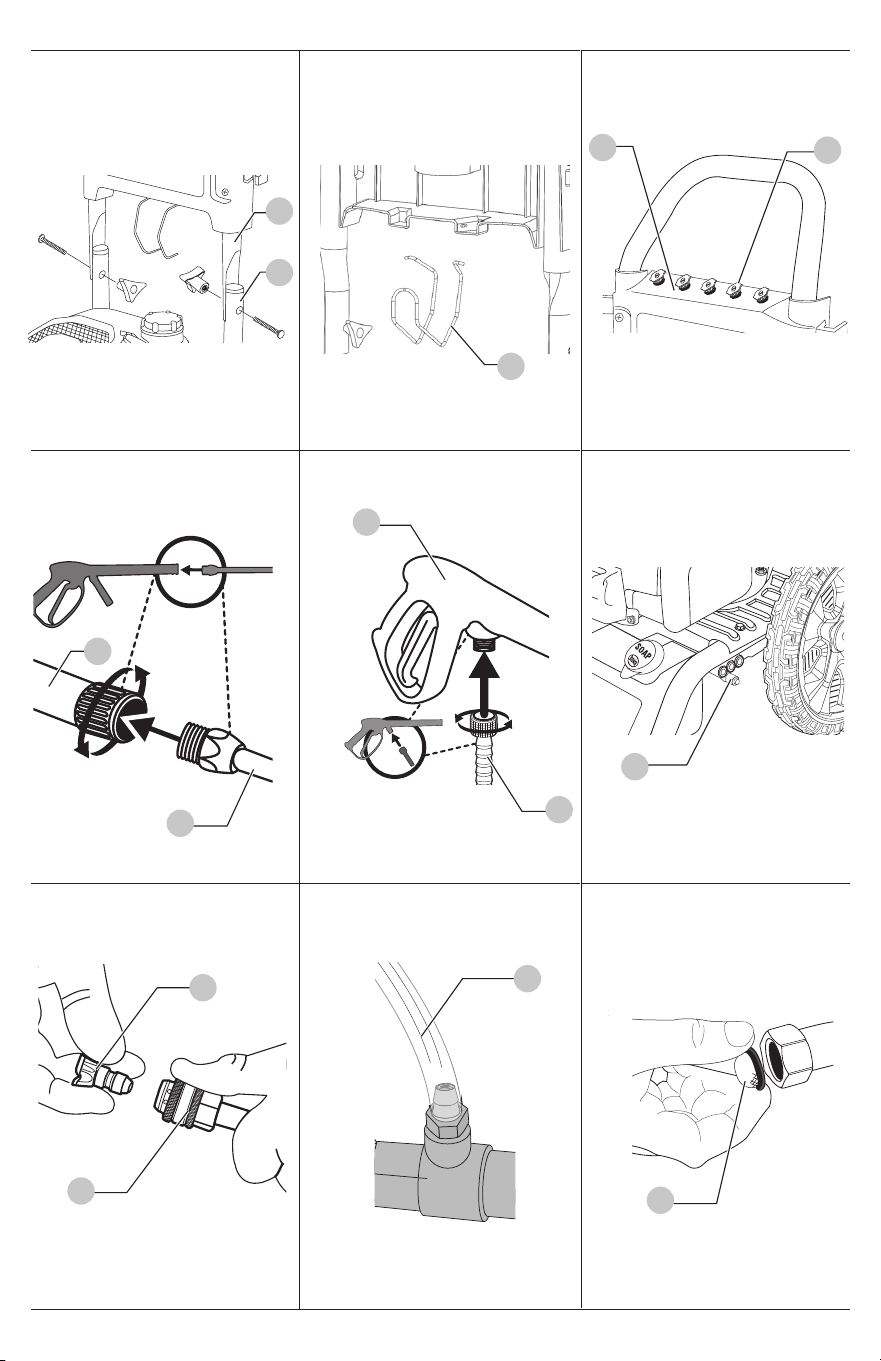 SOAP