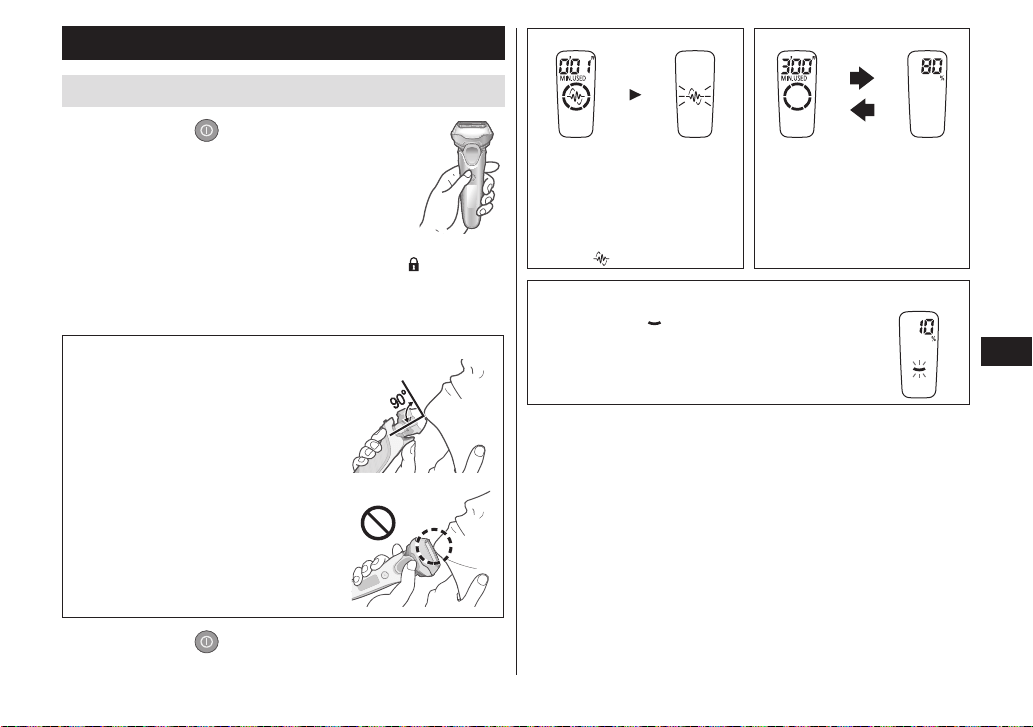 001
MIN.USED

300
MIN.USED

80
%

10
%

90°