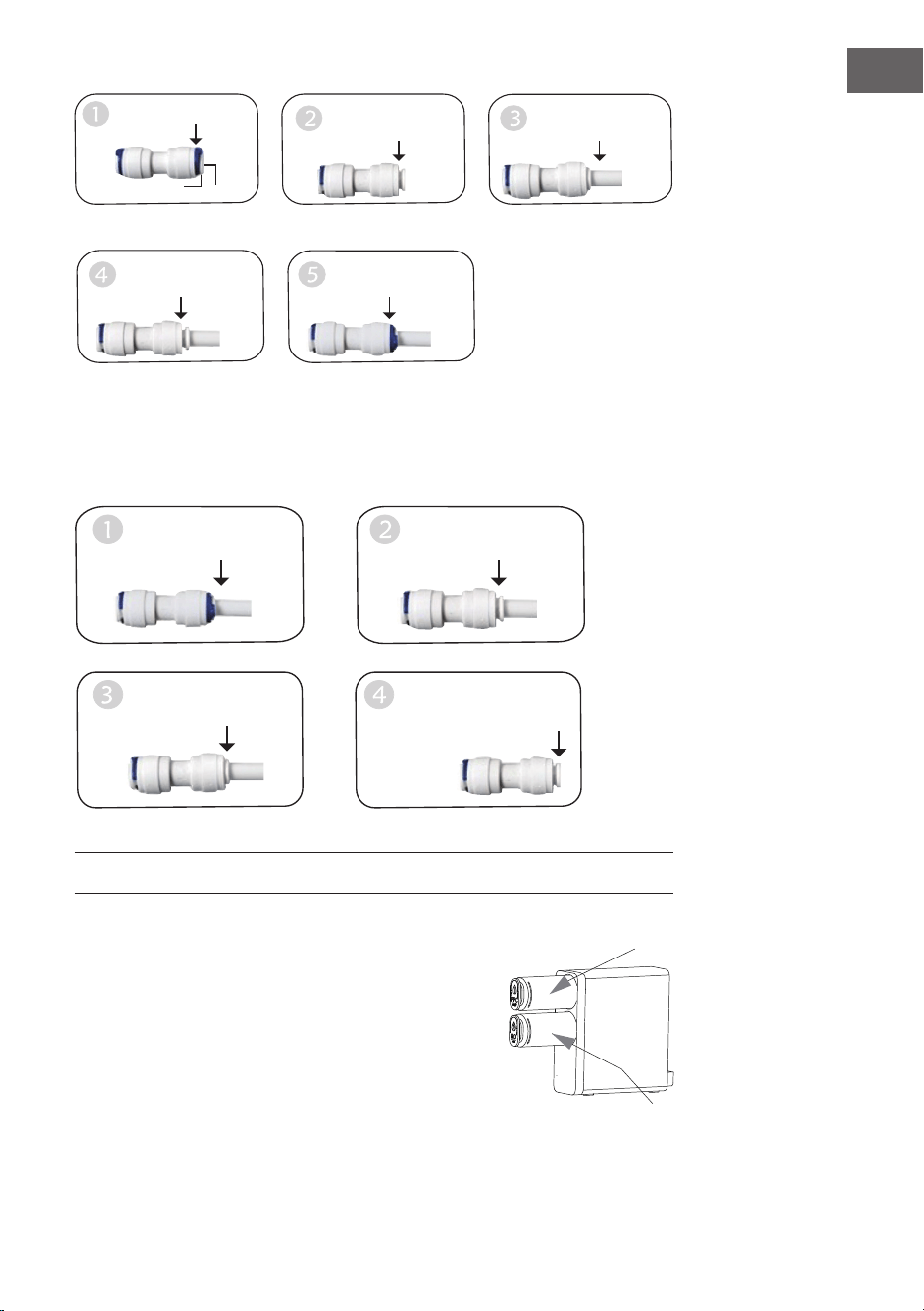 1

2

3

4

5

1

2

3

4