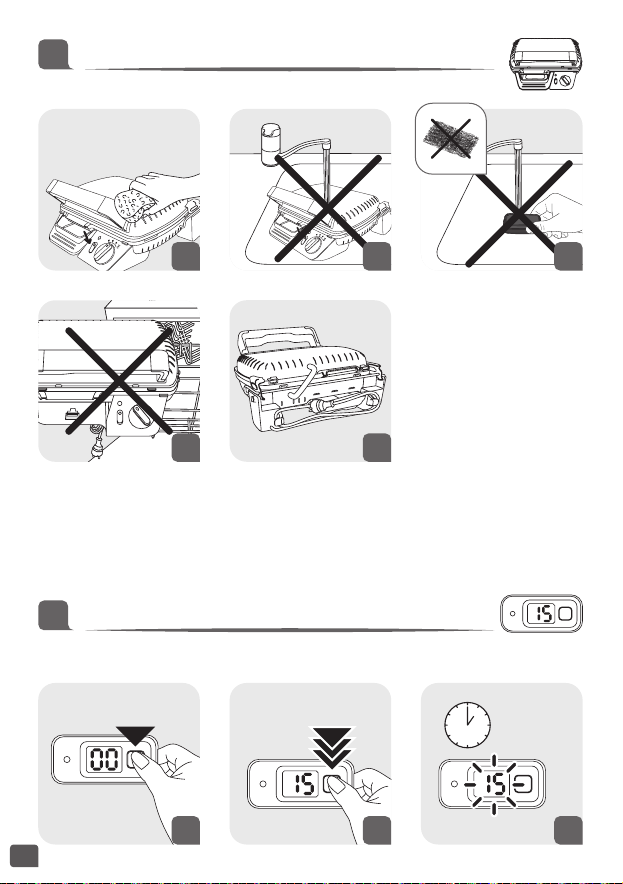 15

00

15

15