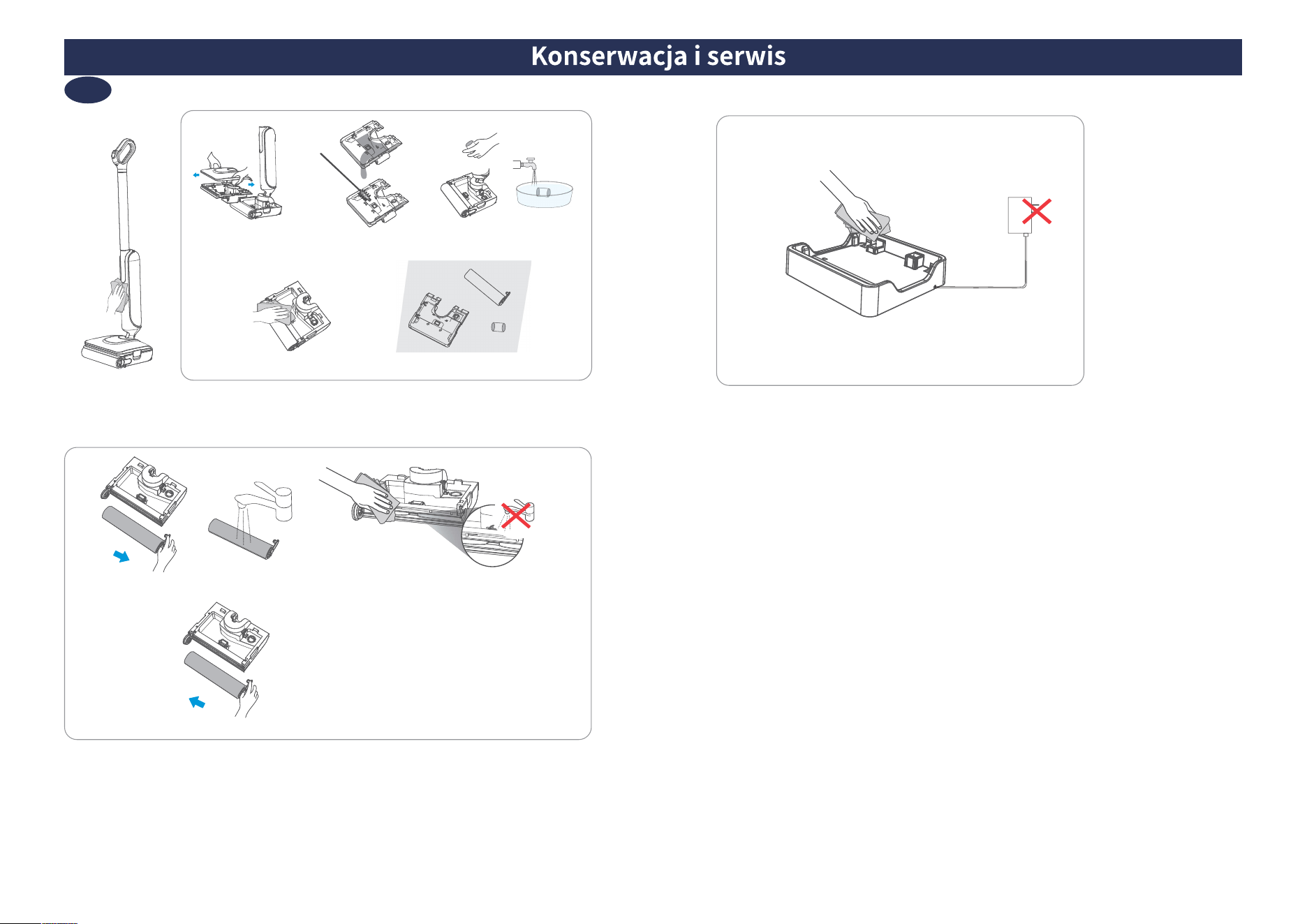 Konserwacja i serwis