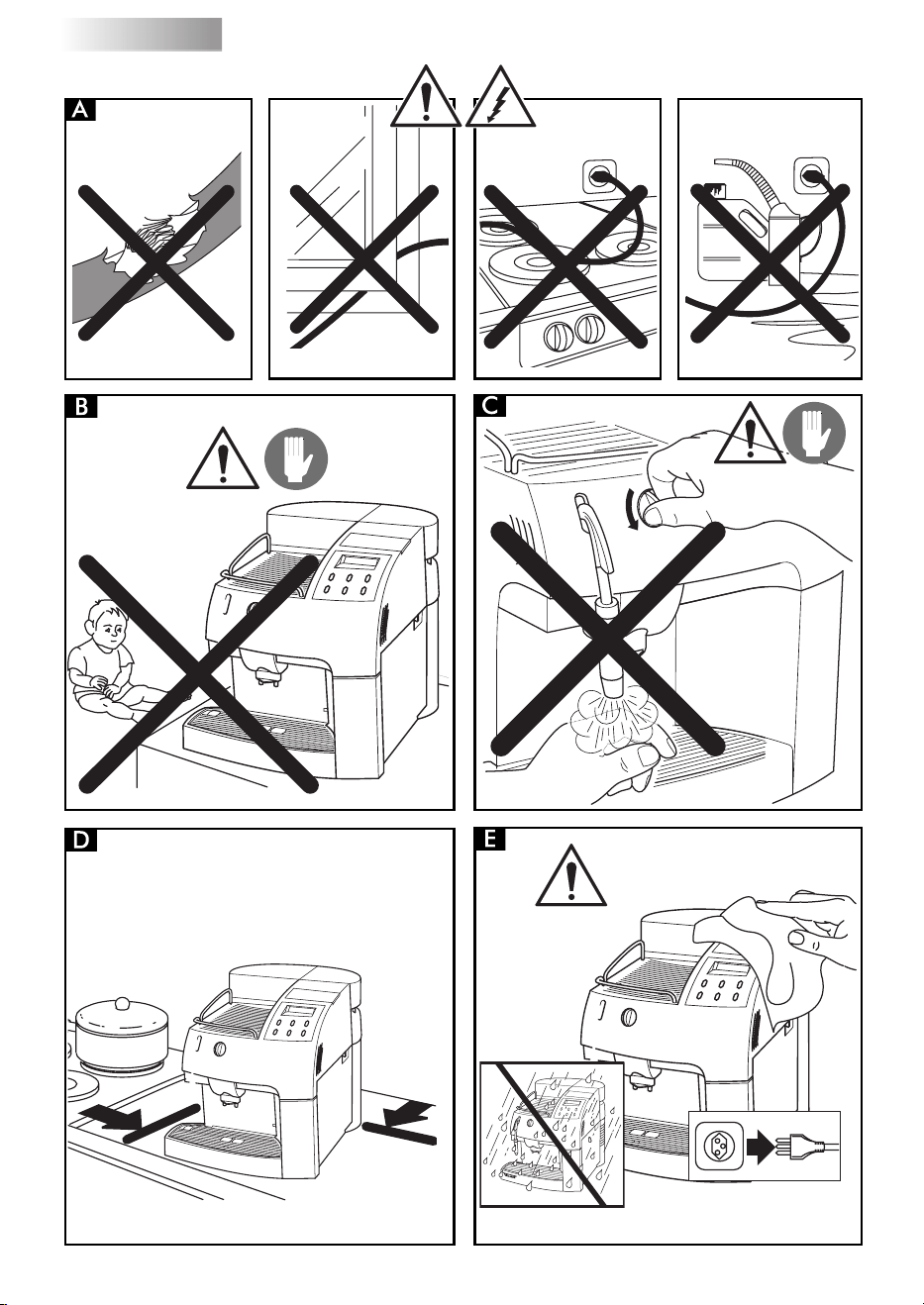 A

B

C

D

E