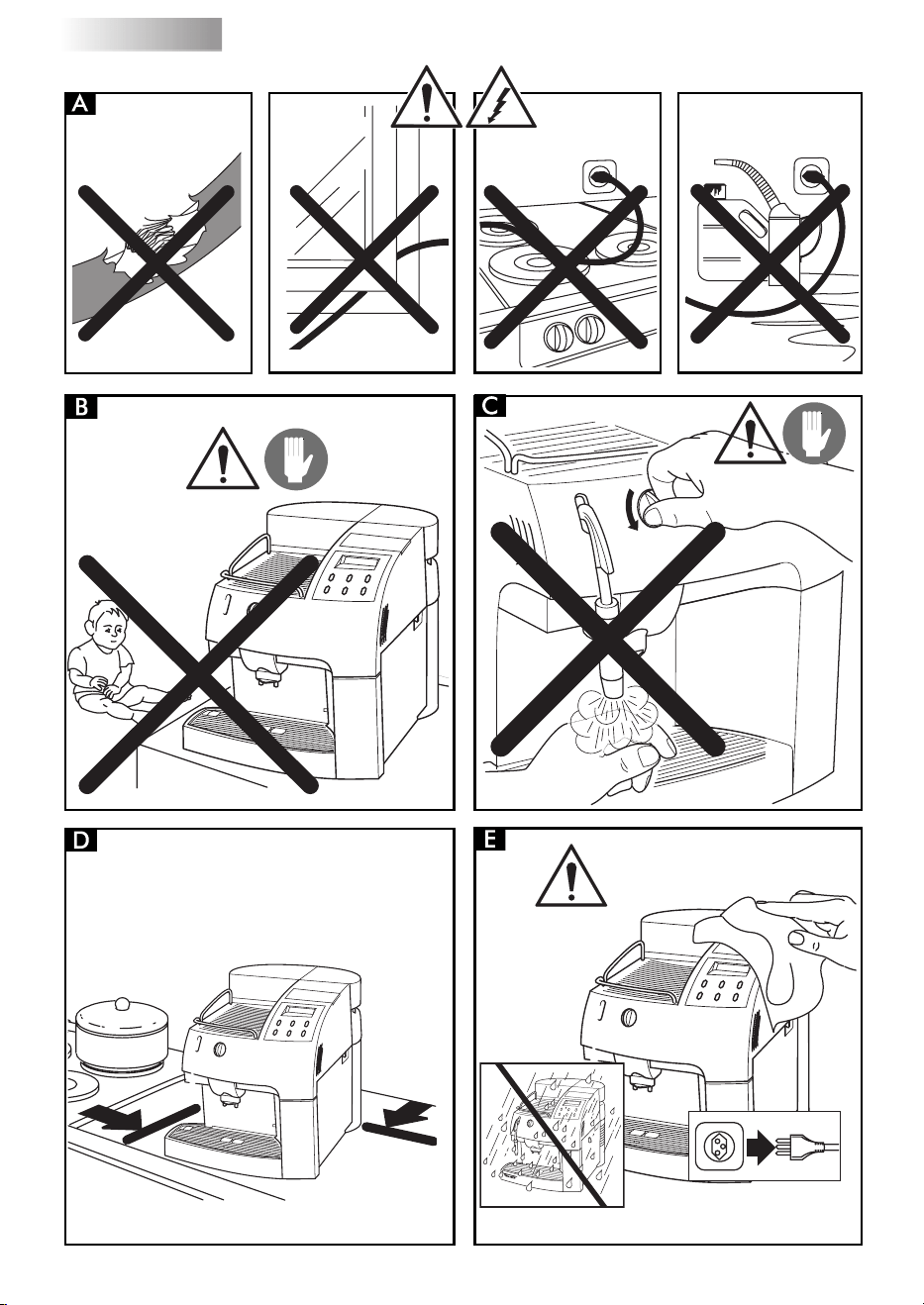 A

B

C

D

E